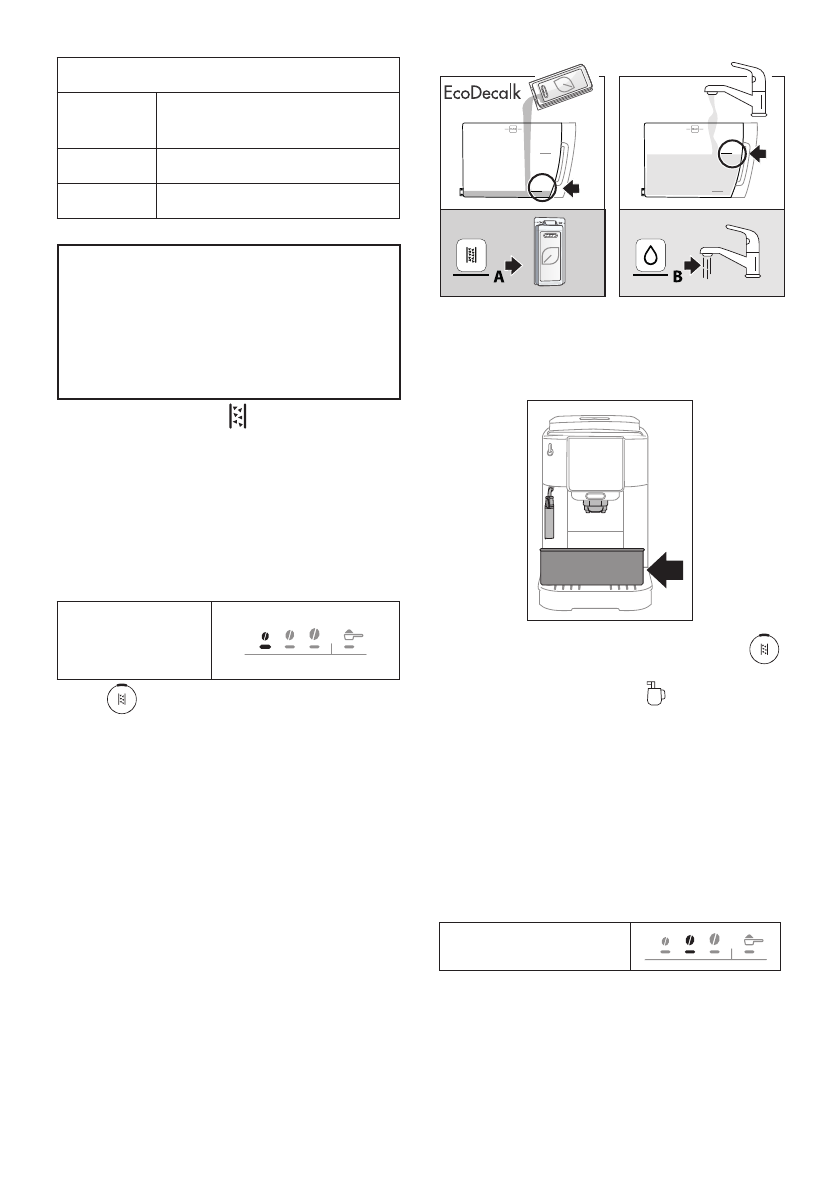 EcoDecalk

A

B