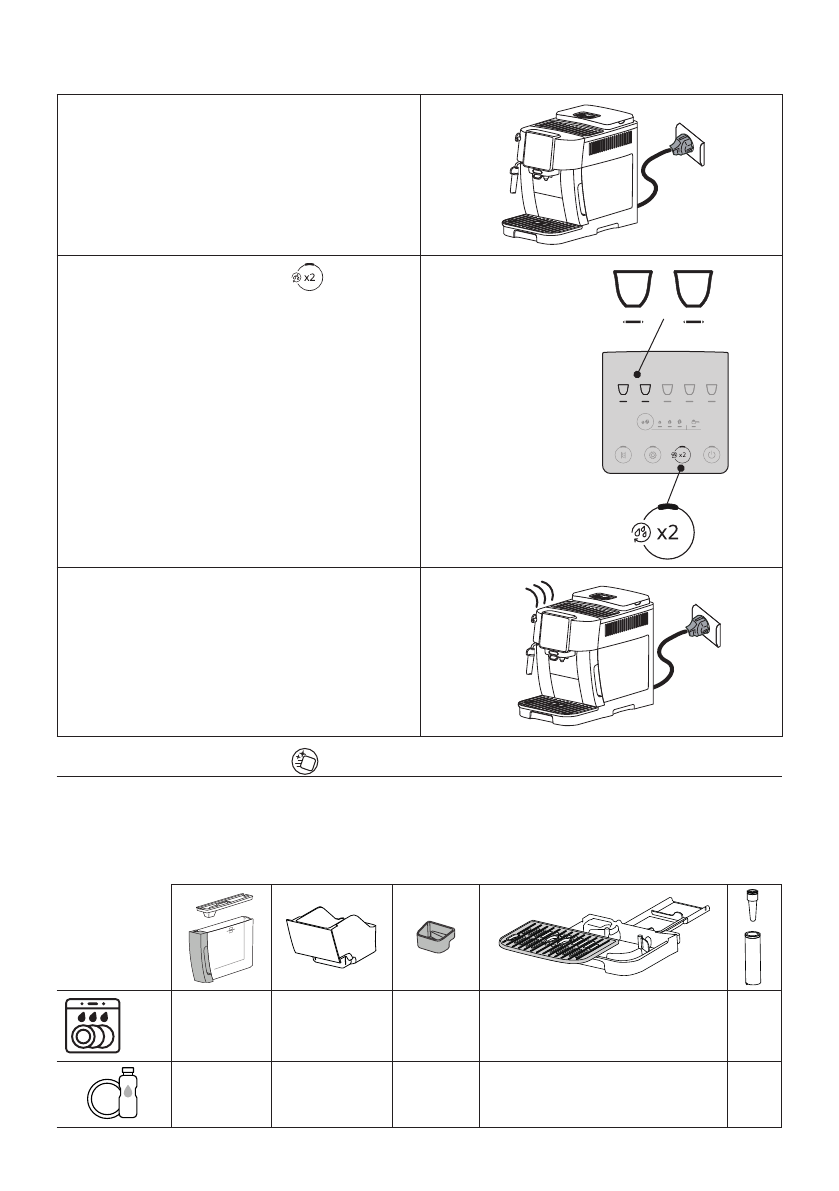 x2

x2

x2