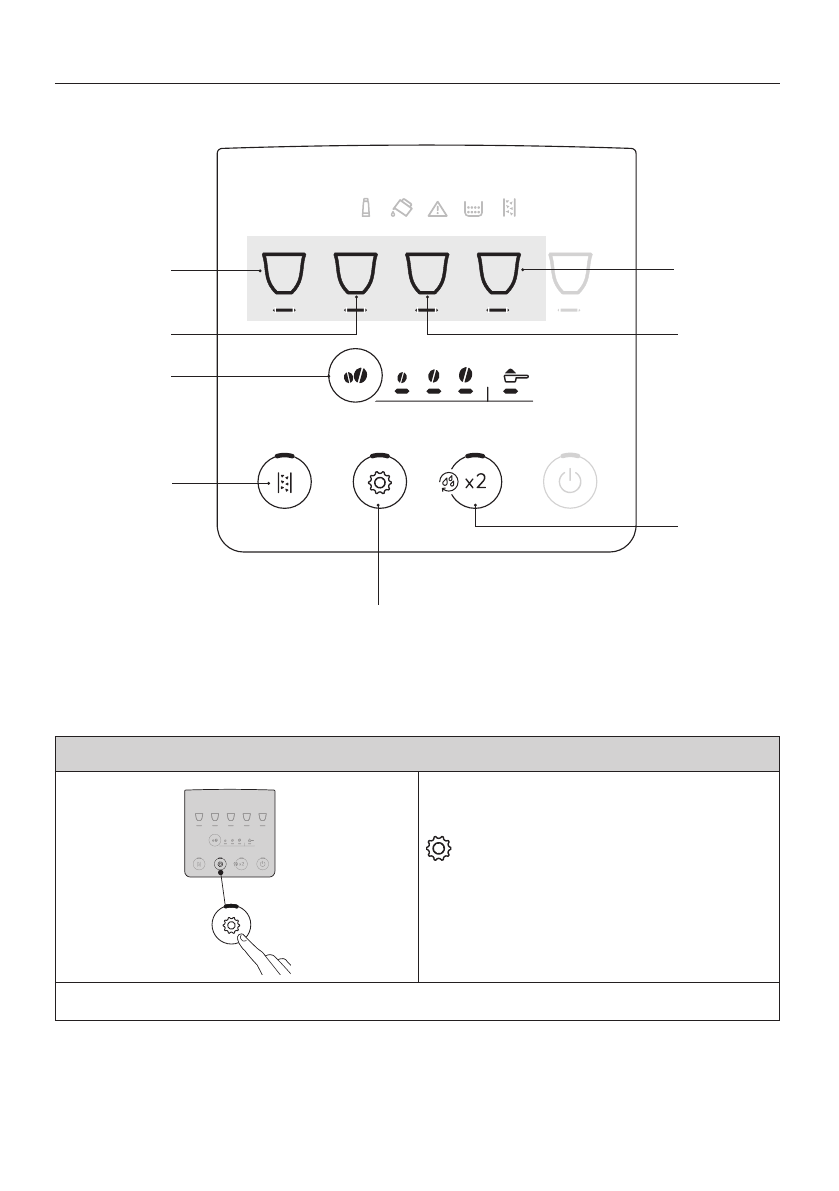 x2