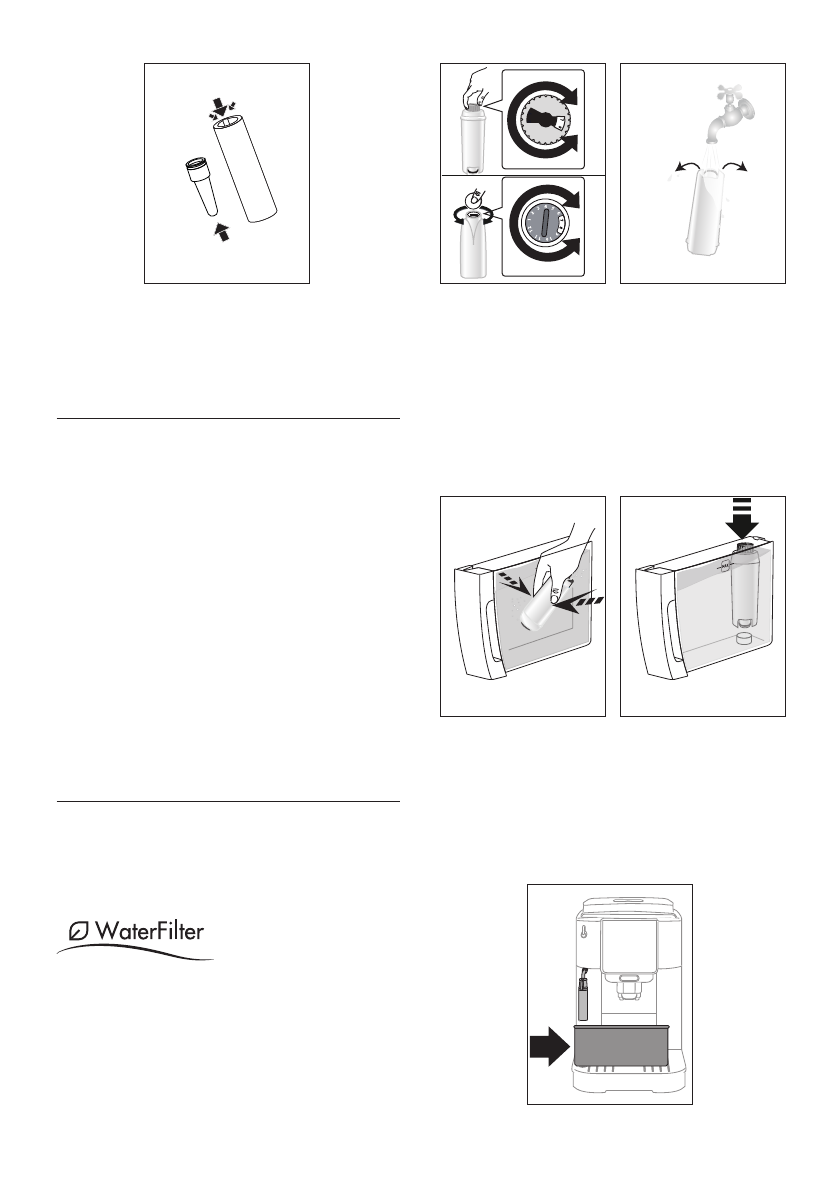 WaterFilter