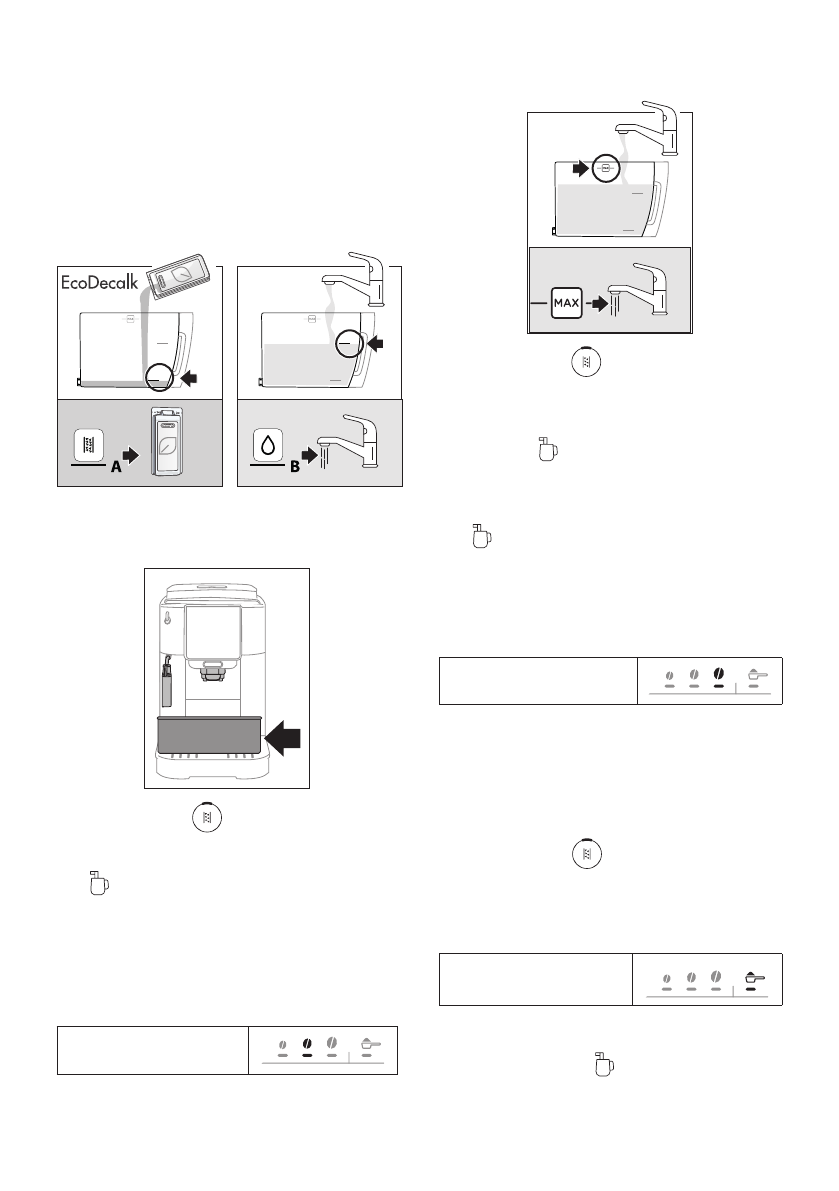 EcoDecalk

A

B

MAX