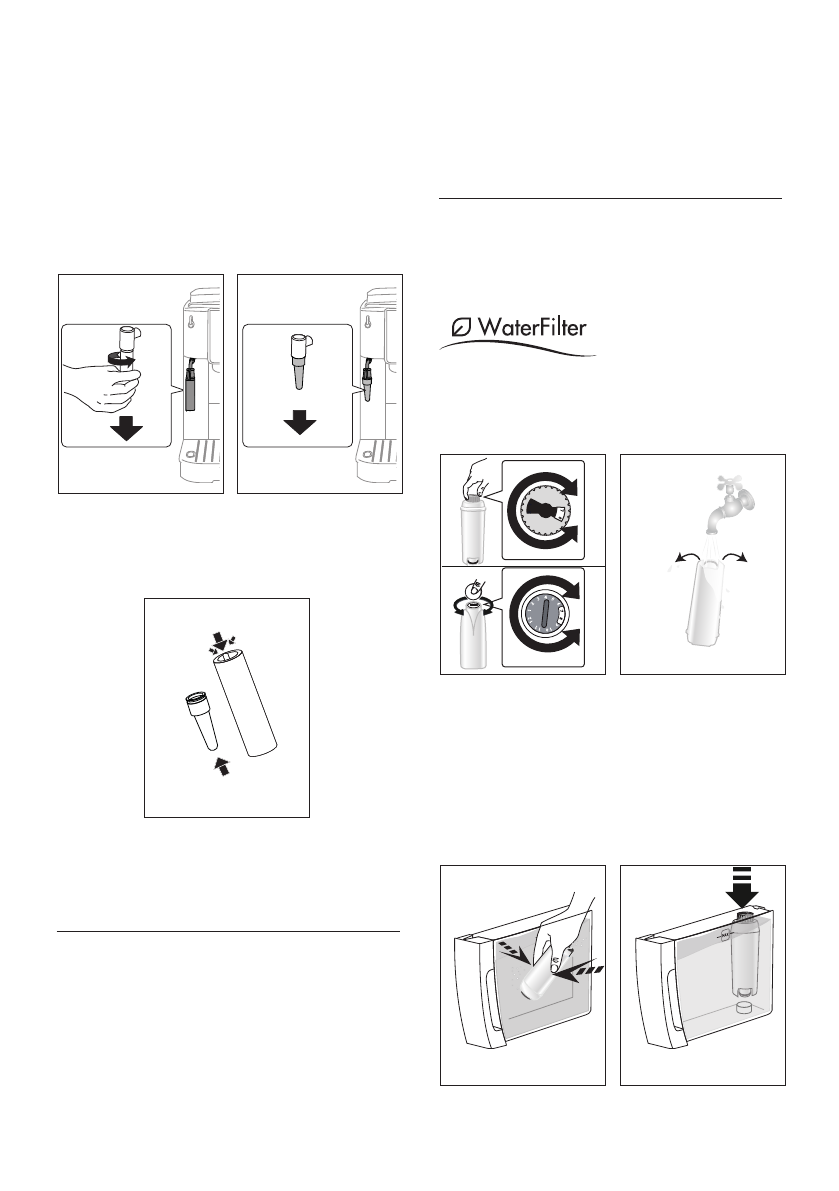 WaterFilter