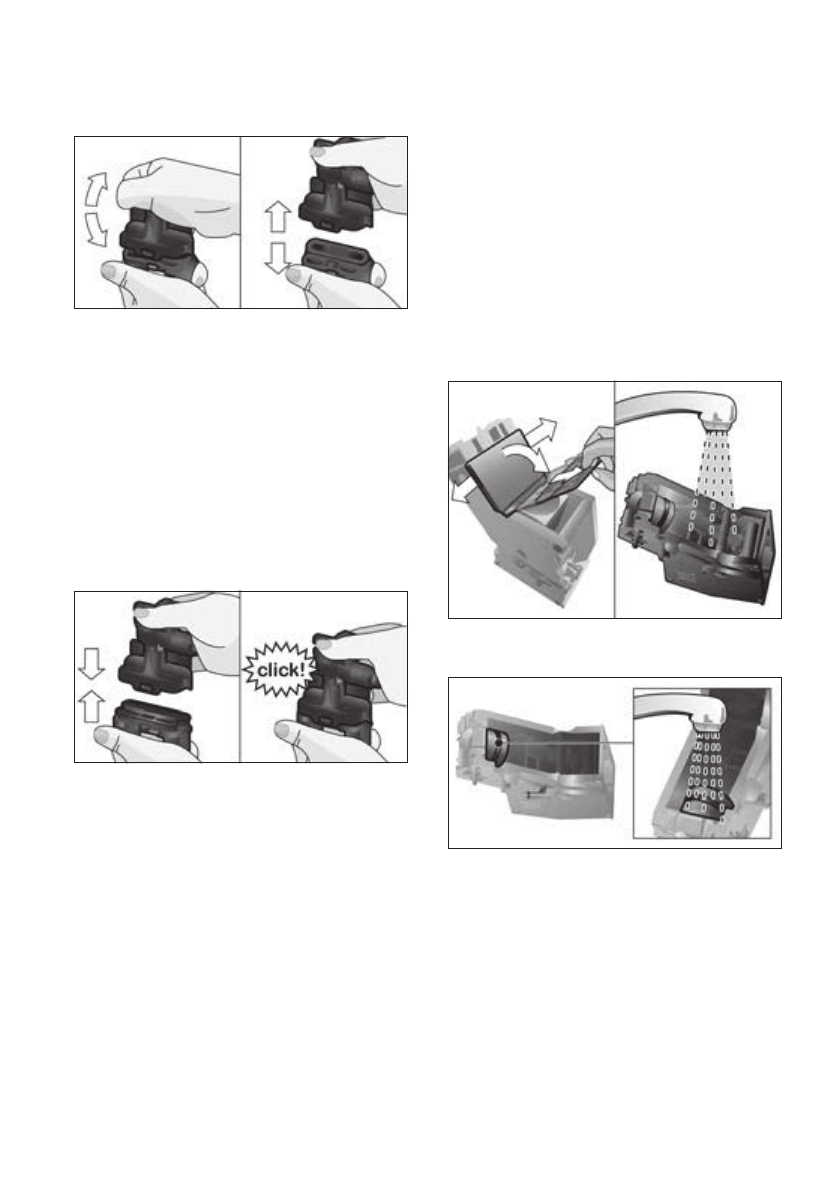 click!