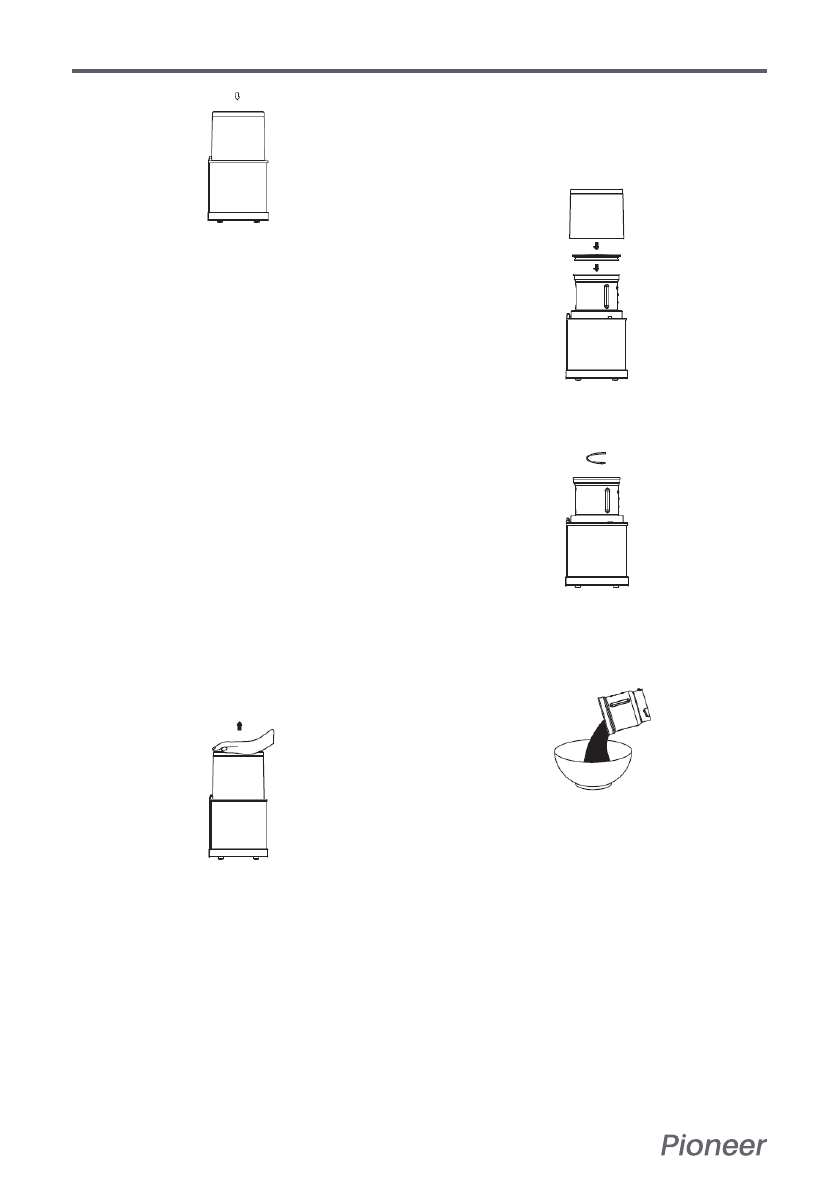 Pioneer