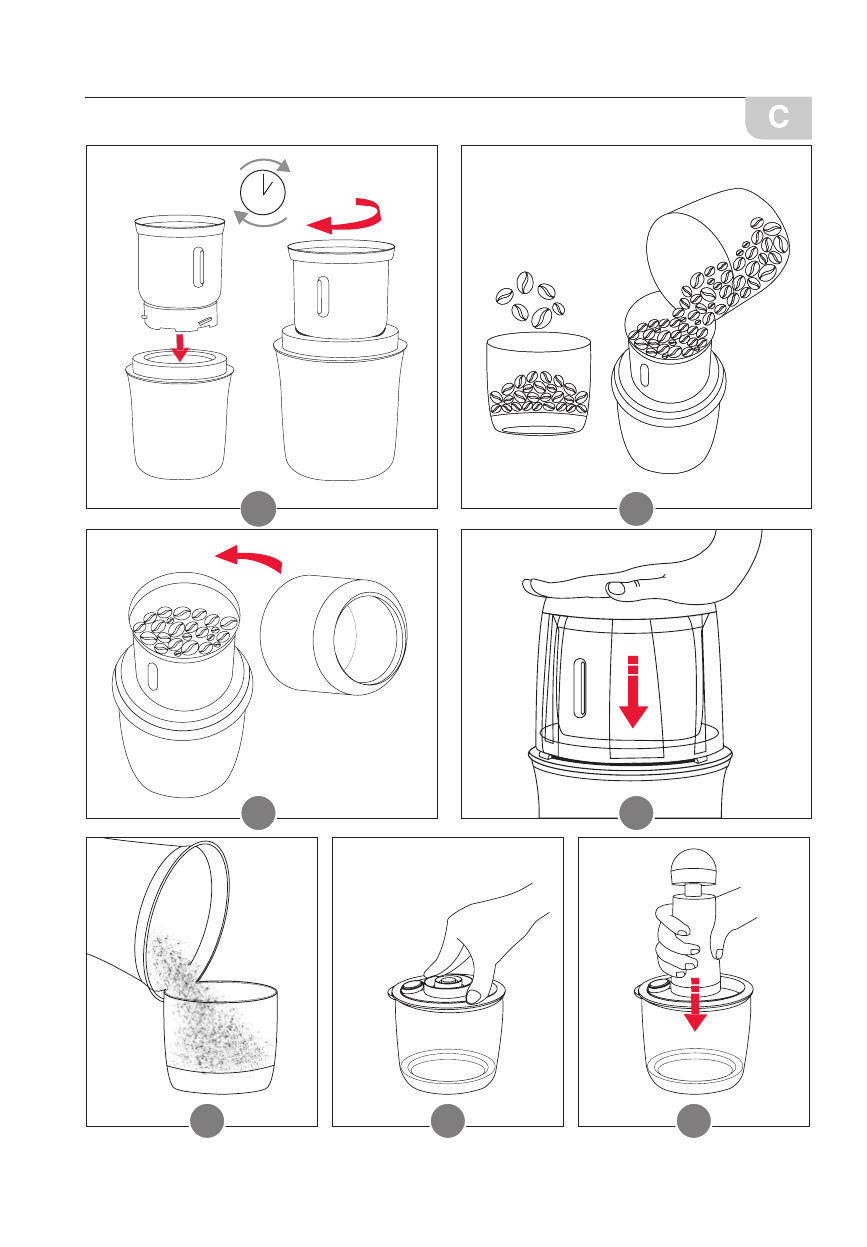 C