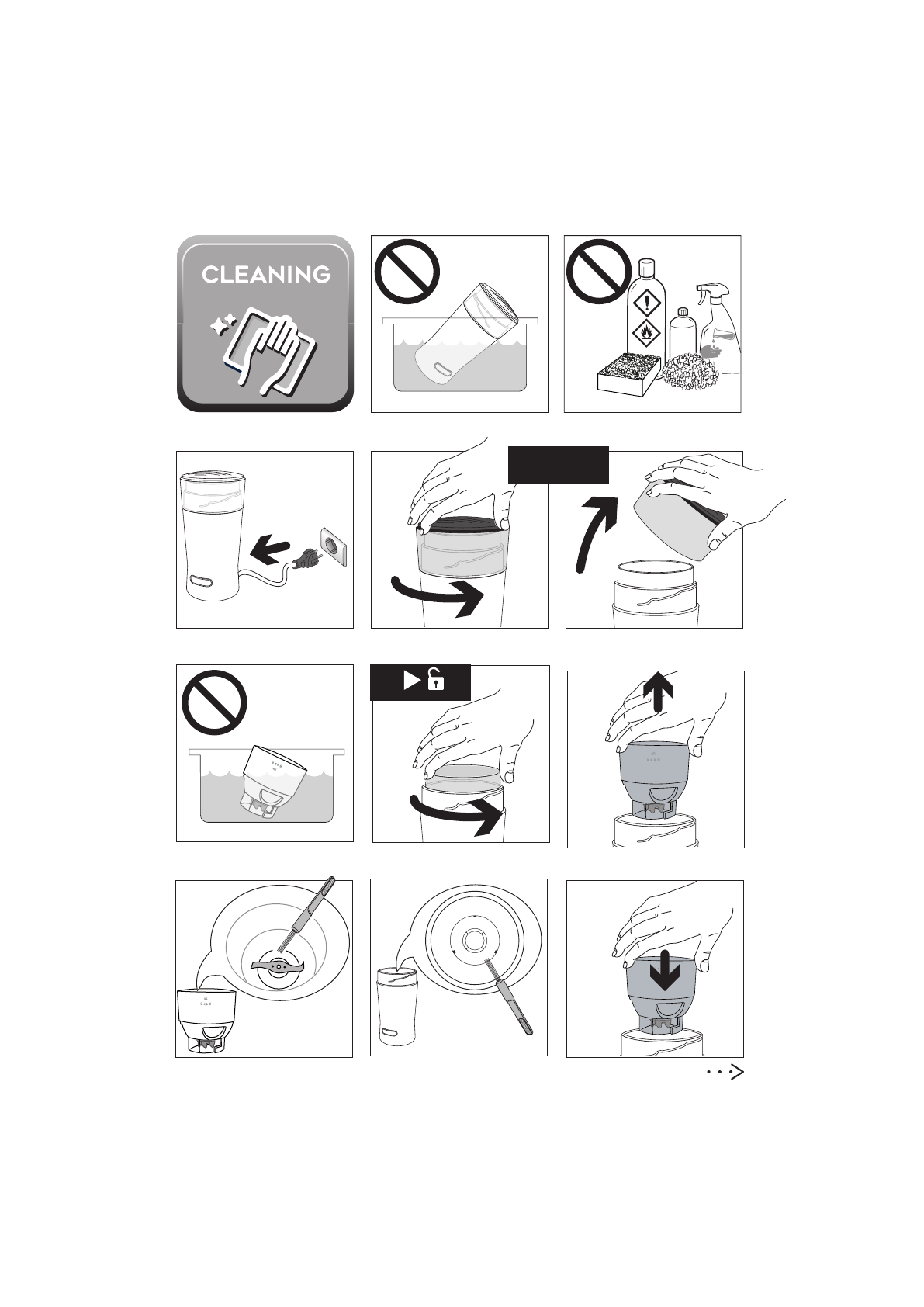 CLEANING