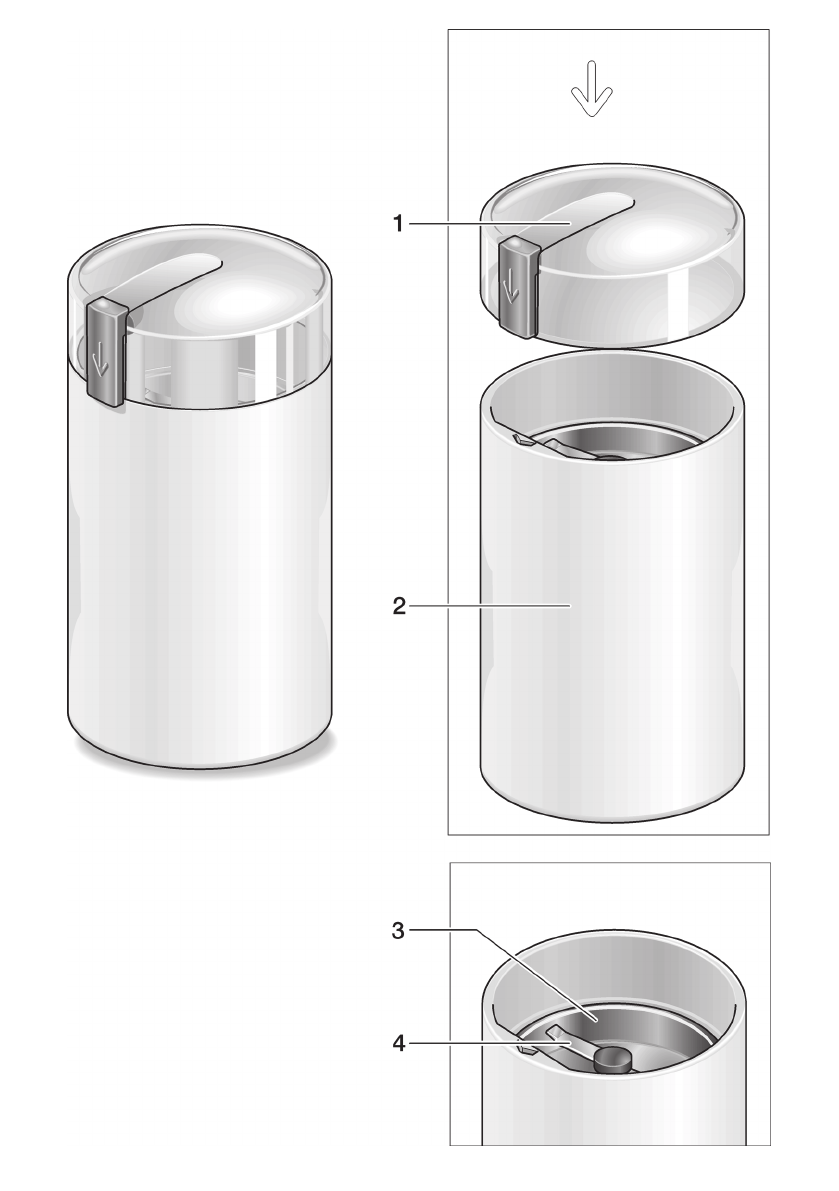 1
2
3
4