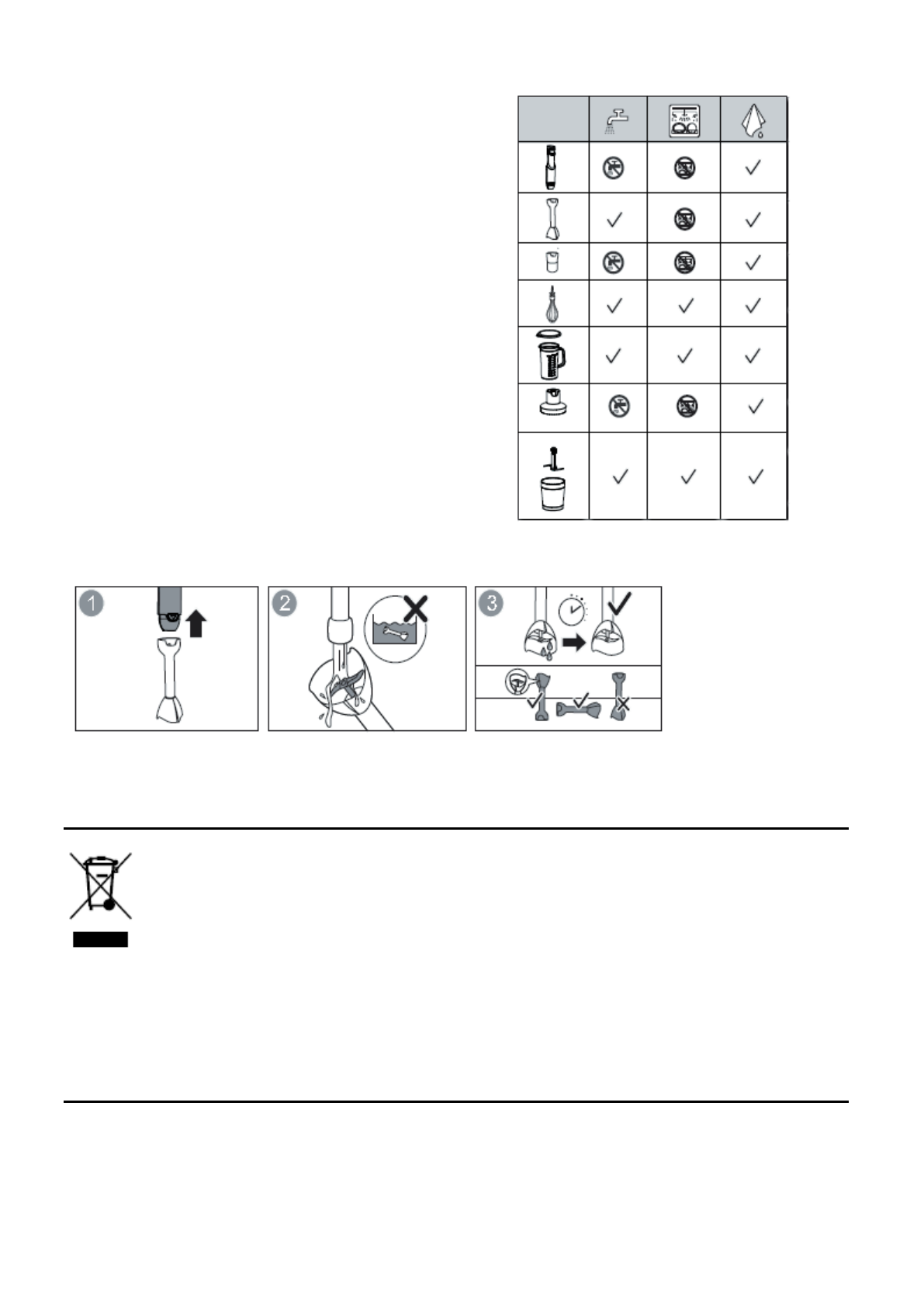 1

2

3