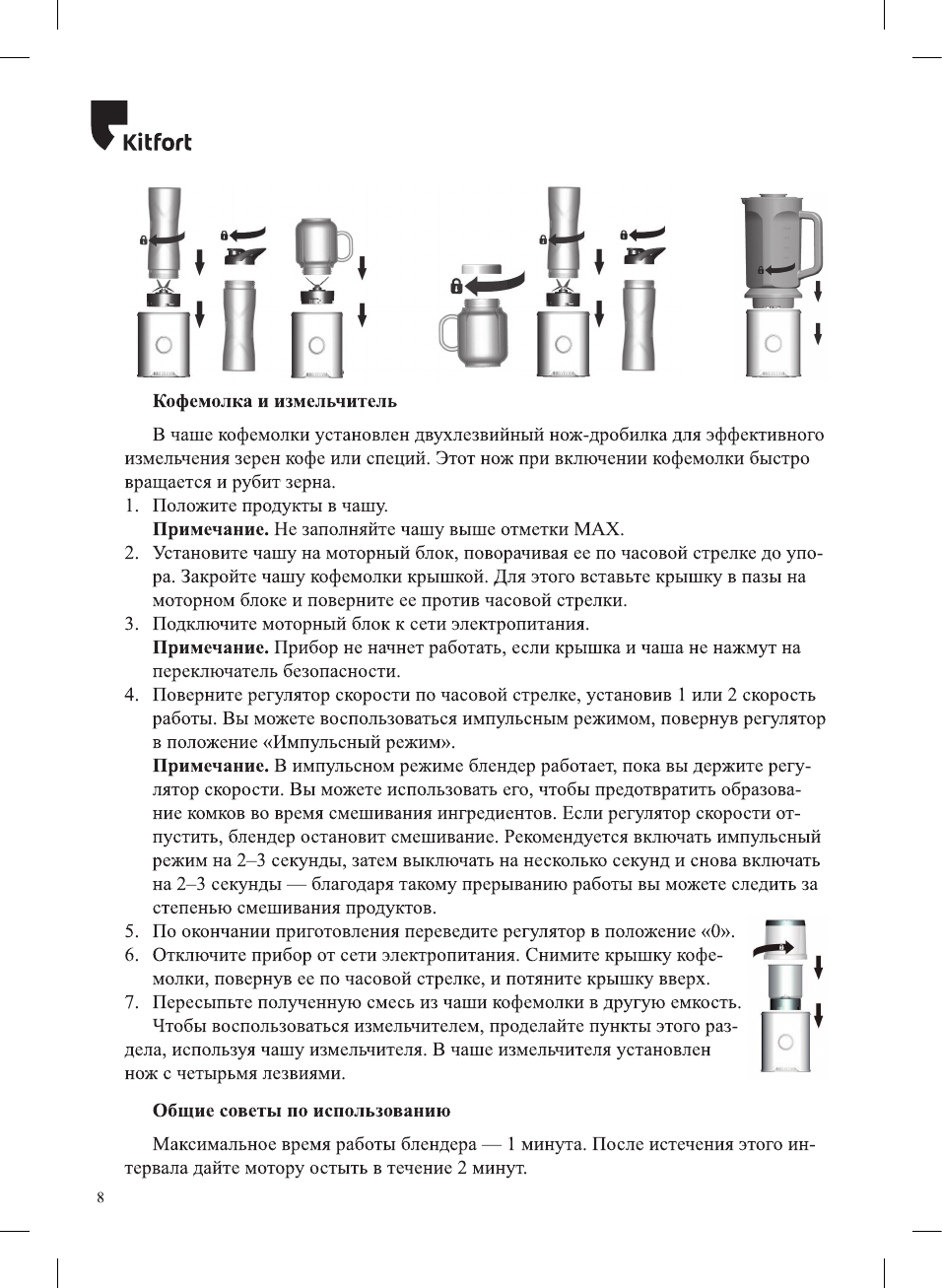 Kitfort

Кофемолка и измельчитель

В чаше кофемолки установлен двухлезвийный нож-дробилка для эффективного измельчения зерен кофе или специй. Этот нож при включении кофемолки быстро вращается и рубит зерна.

1. Положите продукты в чашу.
Примечание. Не заполняйте чашу выше отметки MAX.
2. Установите чашу на моторный блок, поворачивая ее по часовой стрелке до упора. Закройте чашу кофемолки крышкой. Для этого вставьте крышку в пазы на моторном блоке и поверните ее против часовой стрелки.
3. Подключите моторный блок к сети электропитания.
Примечание. Прибор не начнет работать, если крышка и чаша не нажмут на переключатель безопасности.
4. Поверните регулятор скорости по часовой стрелке, установив 1 или 2 скорость работы. Вы можете воспользоваться импульсным режимом, повернув регулятор в положение «Импульсный режим».
Примечание. В импульсном режиме блендер работает, пока вы держите регулятор скорости. Вы можете использовать его, чтобы предотвратить образование комков во время смешивания ингредиентов. Если регулятор скорости отпустить, блендер остановит смешивание. Рекомендуется включать импульсный режим на 2–3 секунды, затем выключать на несколько секунд и снова включать на 2–3 секунды — благодаря такому прерыванию работы вы можете следить за степенью смешивания продуктов.
5. По окончании приготовления переведите регулятор в положение «0».
6. Отключите прибор от сети электропитания. Снимите крышку кофемолки, повернув ее по часовой стрелке, и потяните крышку вверх.
7. Пересыпьте полученную смесь из чаши кофемолки в другую емкость.

Чтобы воспользоваться измельчителем, проделайте пункты этого раздела, используя чашу измельчителя. В чаше измельчителя установлен нож с четырьмя лезвиями.

Общие советы по использованию

Максимальное время работы блендера — 1 минута. После истечения этого интервала дайте мотору остыть в течение 2 минут.

8