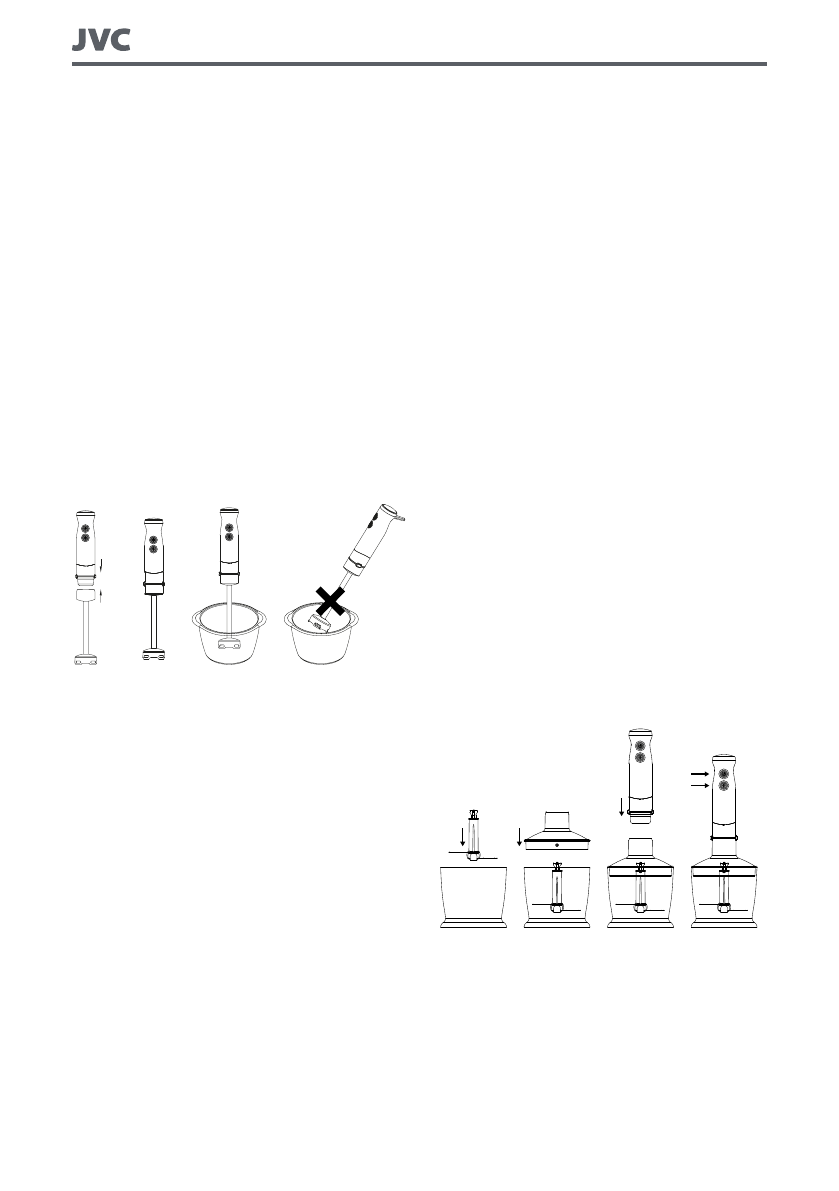 JVC