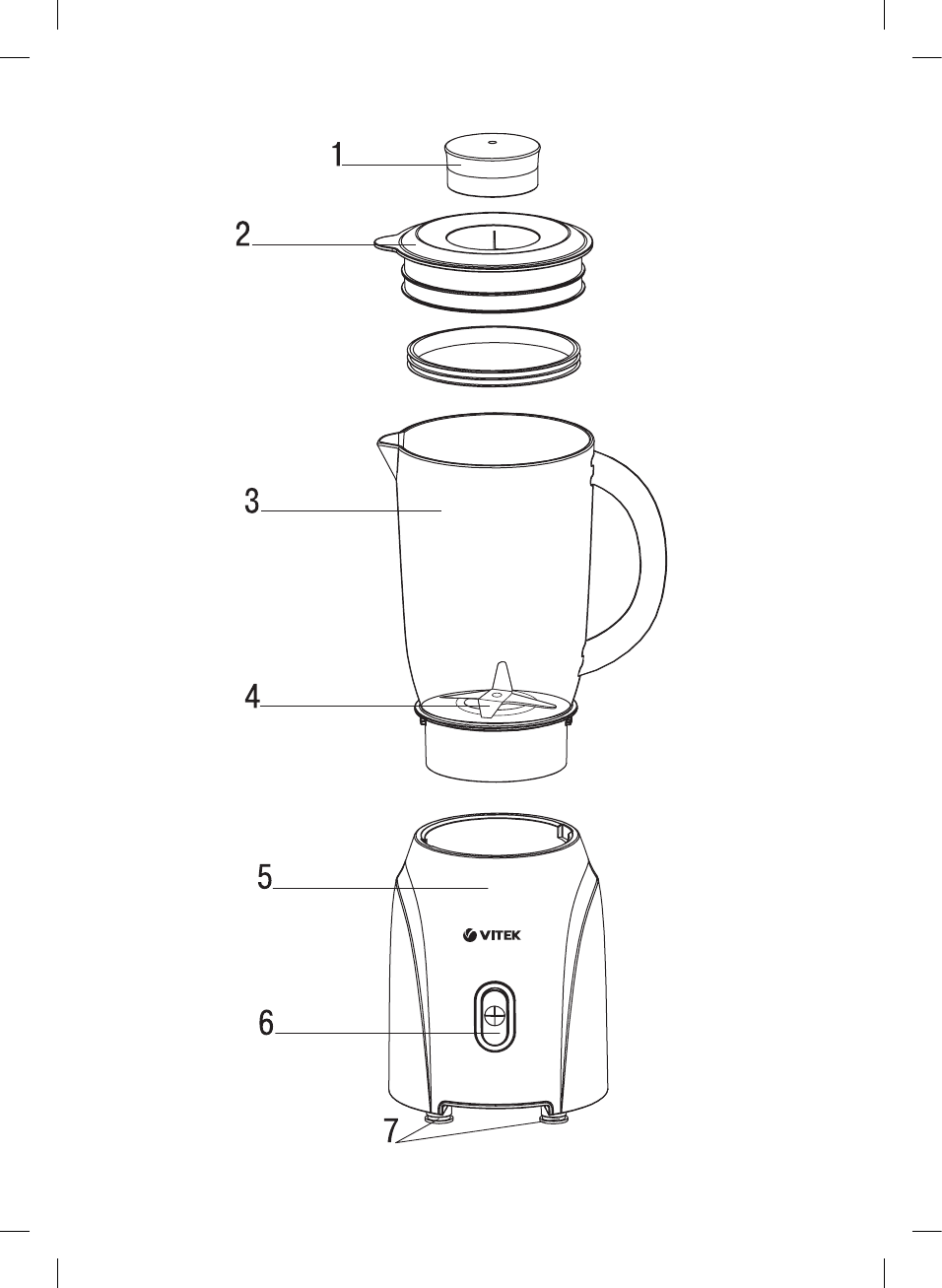 1

2

3

4

5

VITEK

6

7