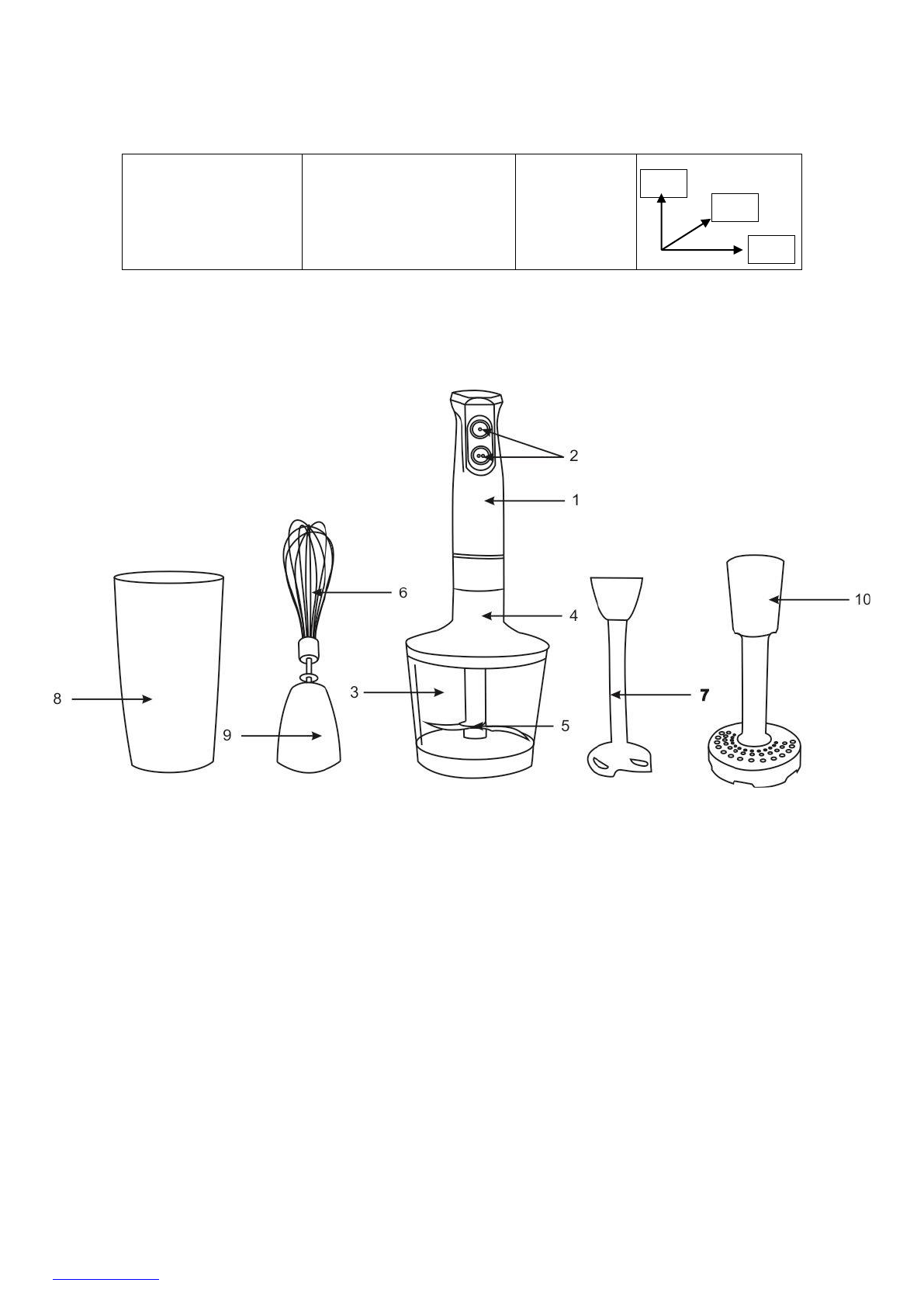 2
1
6
4
10
8
3
7
9
5