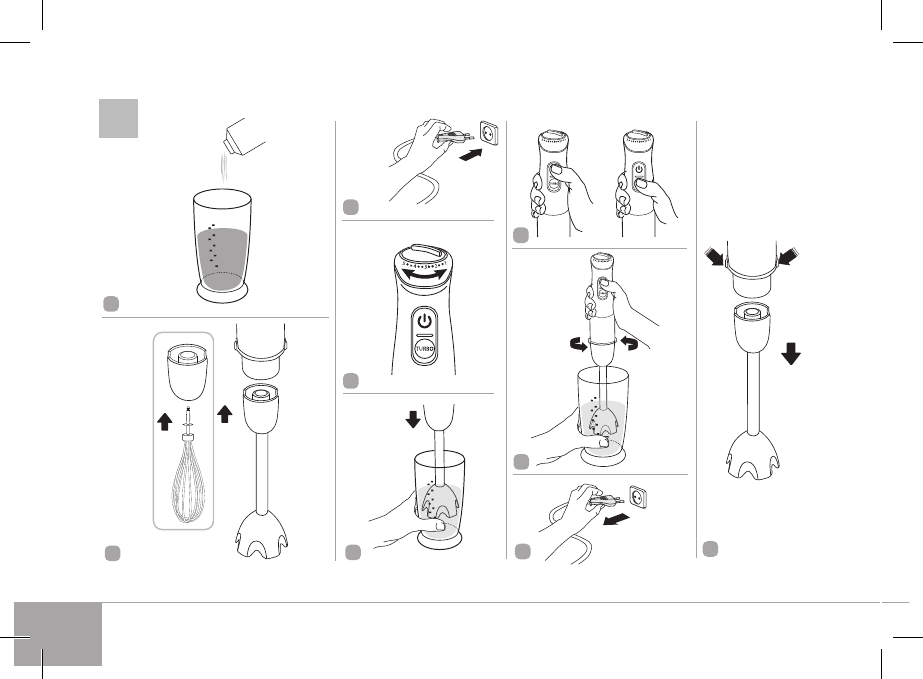 TURBO