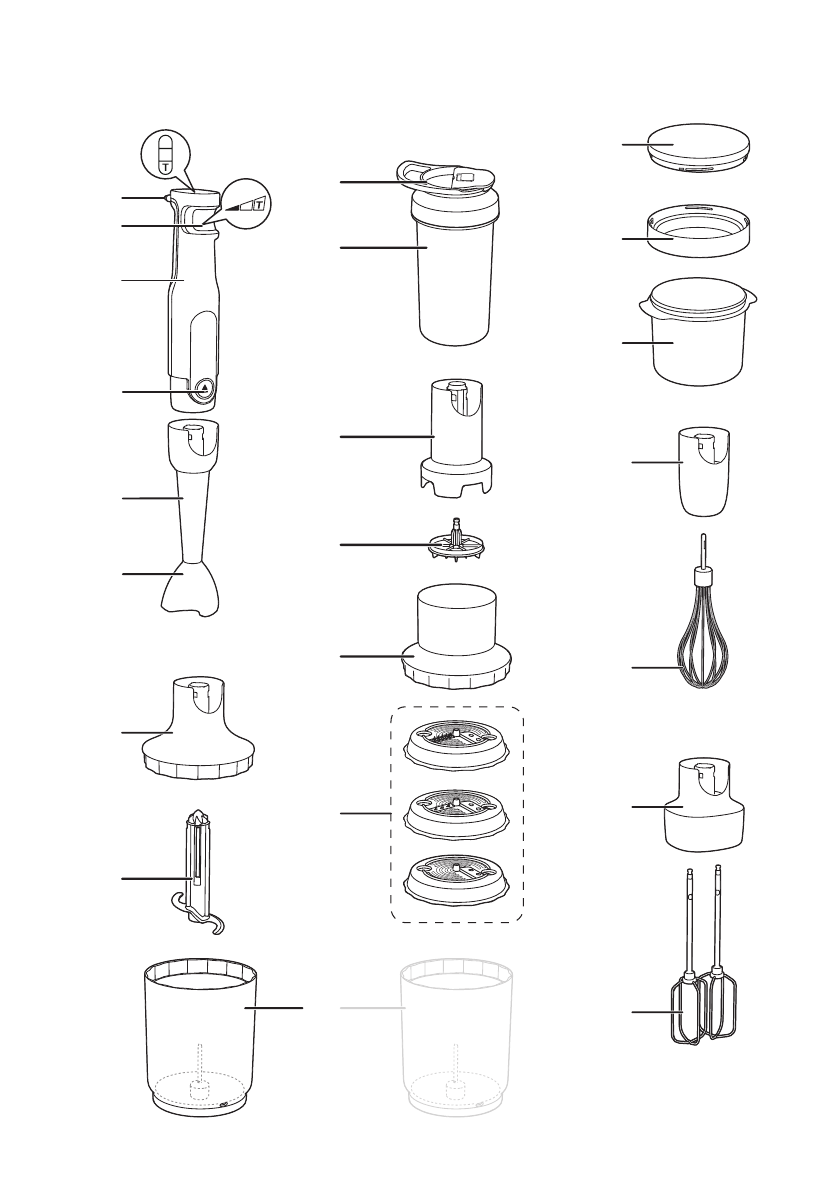 T

T