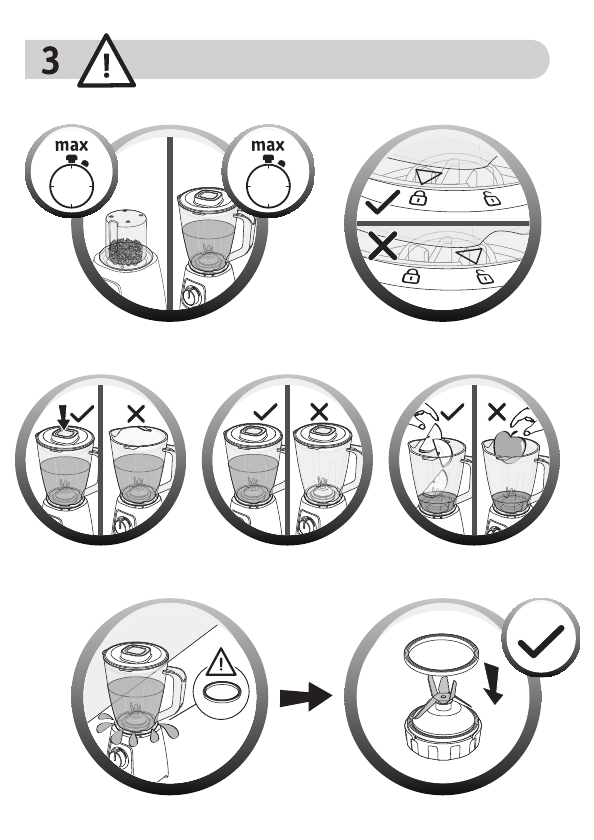 3

max

max