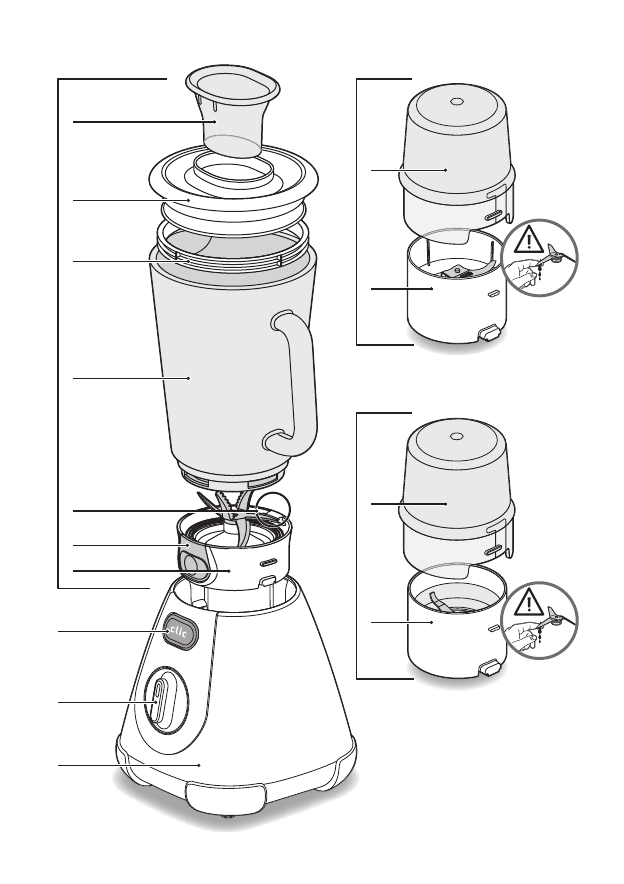 clic