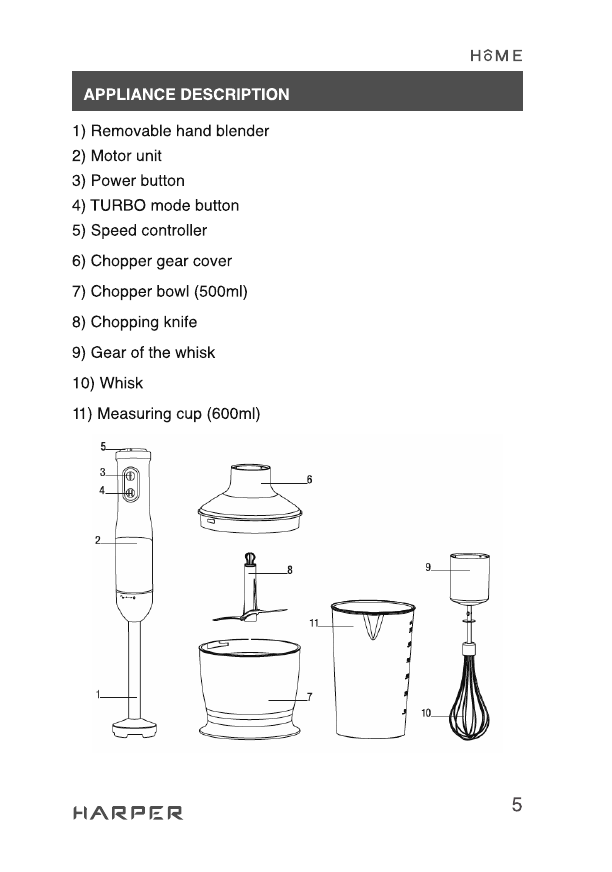 HOME

APPLIANCE DESCRIPTION

1) Removable hand blender
2) Motor unit
3) Power button
4) TURBO mode button
5) Speed controller
6) Chopper gear cover
7) Chopper bowl (500ml)
8) Chopping knife
9) Gear of the whisk
10) Whisk
11) Measuring cup (600ml)

5
3
4
2
1
6
8
7
11
9
10

HARPER

5