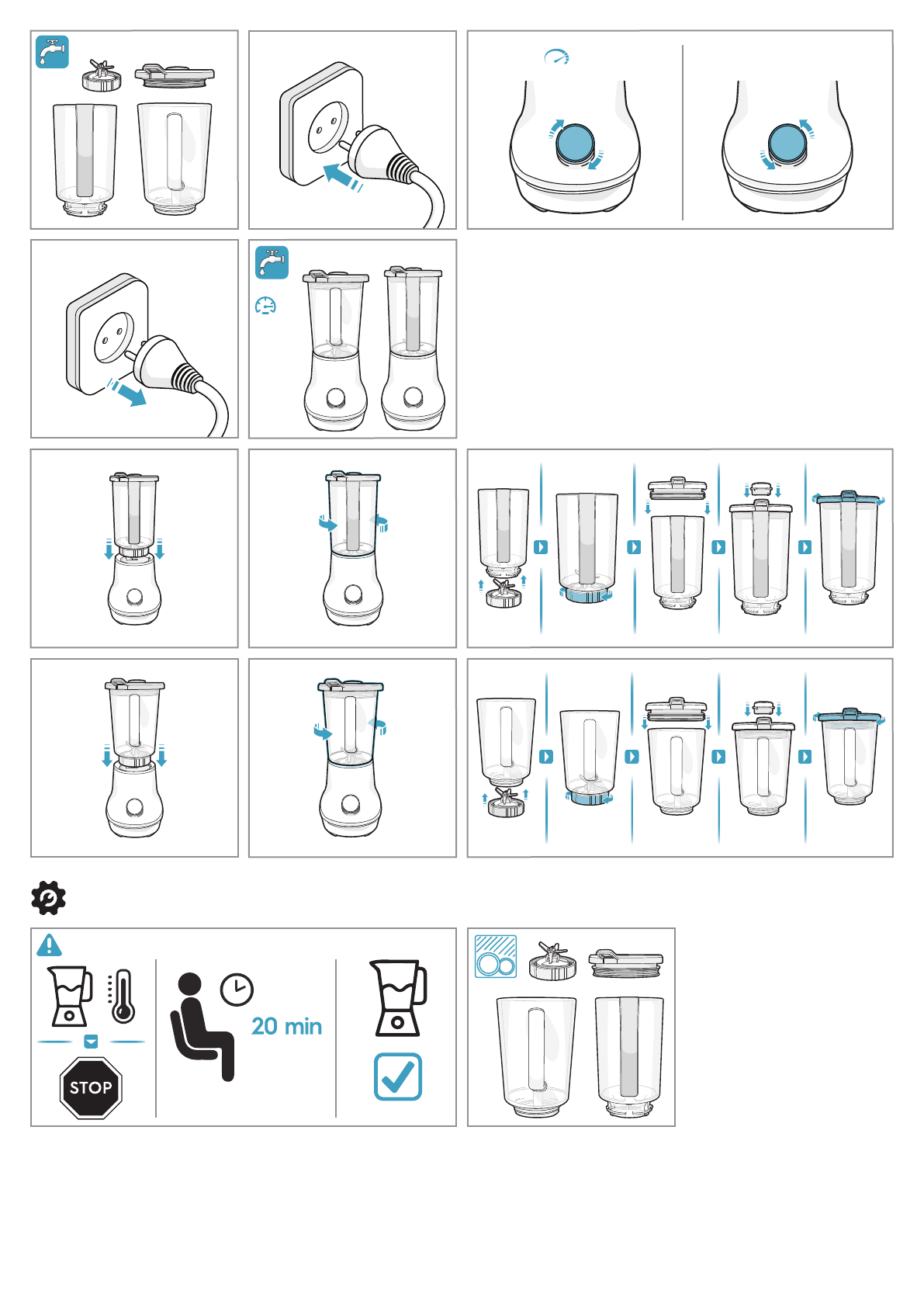 20 min

STOP