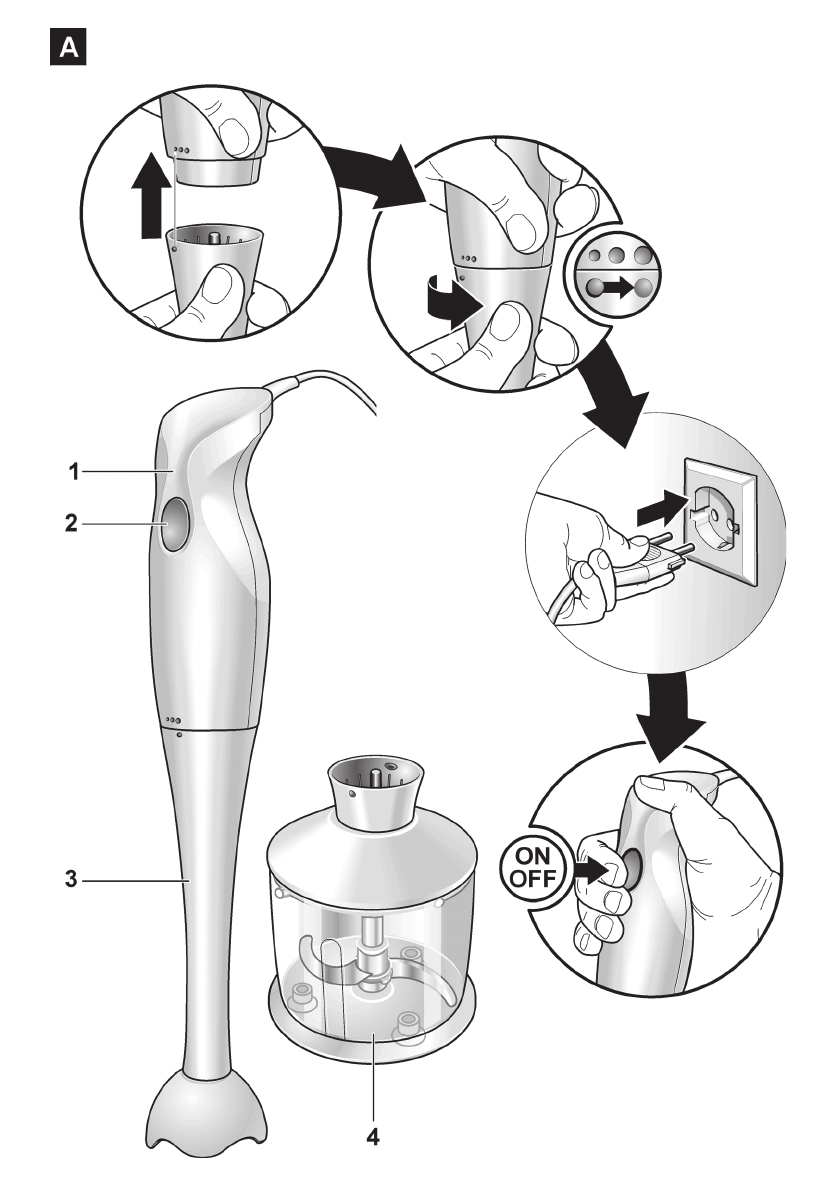 A

1
2
3
4

ON
OFF