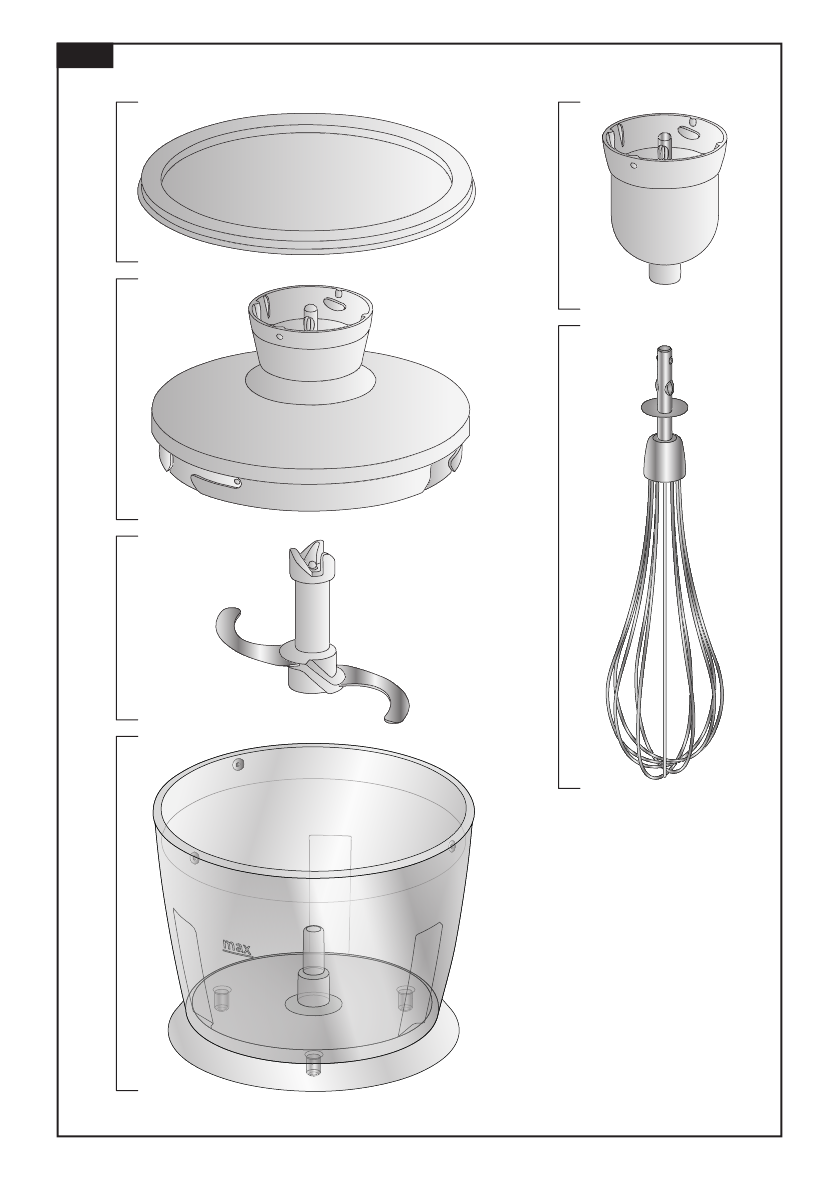 max