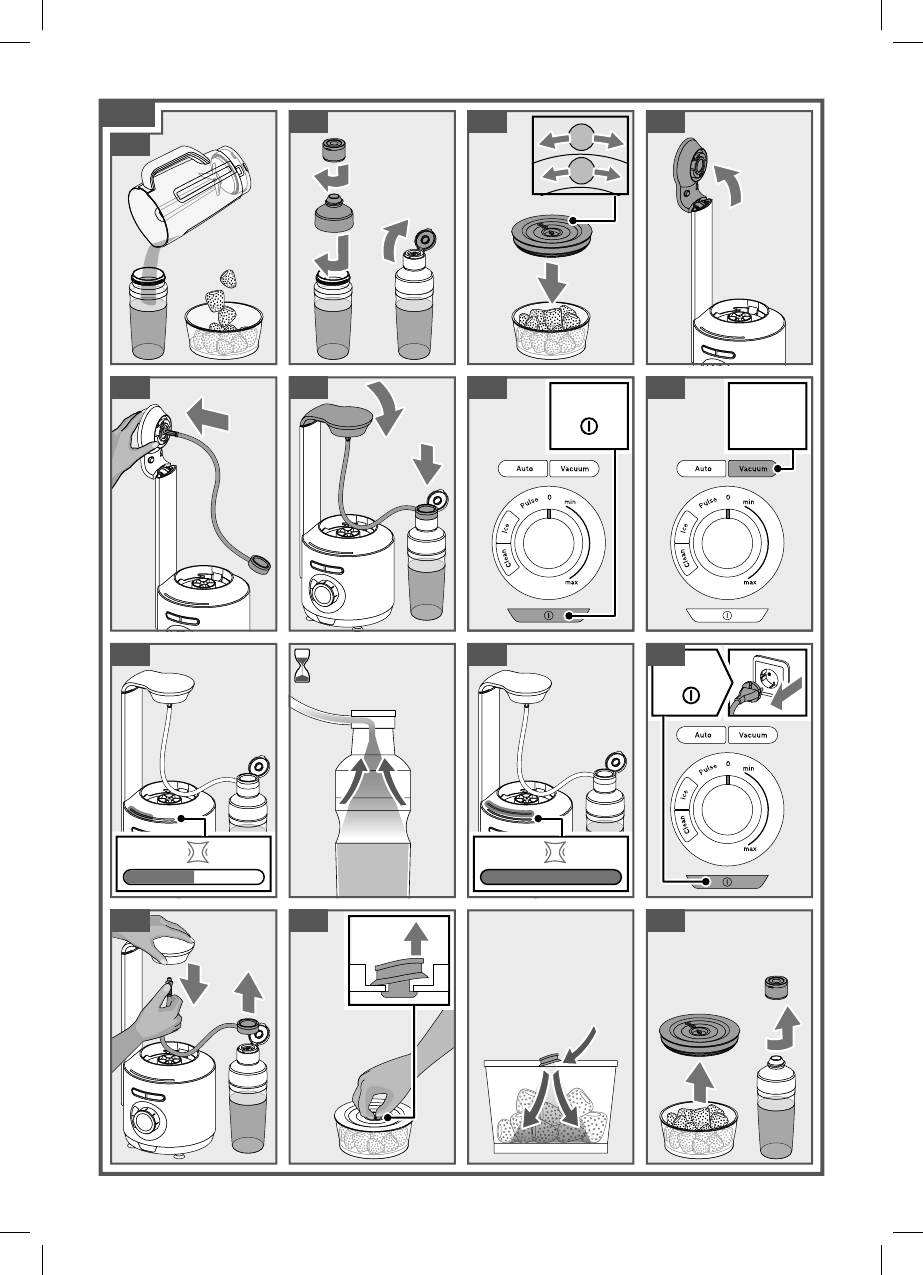 Auto
Vacuum
Pulse
0
min
Ice
Clean
max

Auto
Vacuum
Pulse
0
min
Ice
Clean
max

Auto
Vacuum
Pulse
0
min
Ice
Clean
max