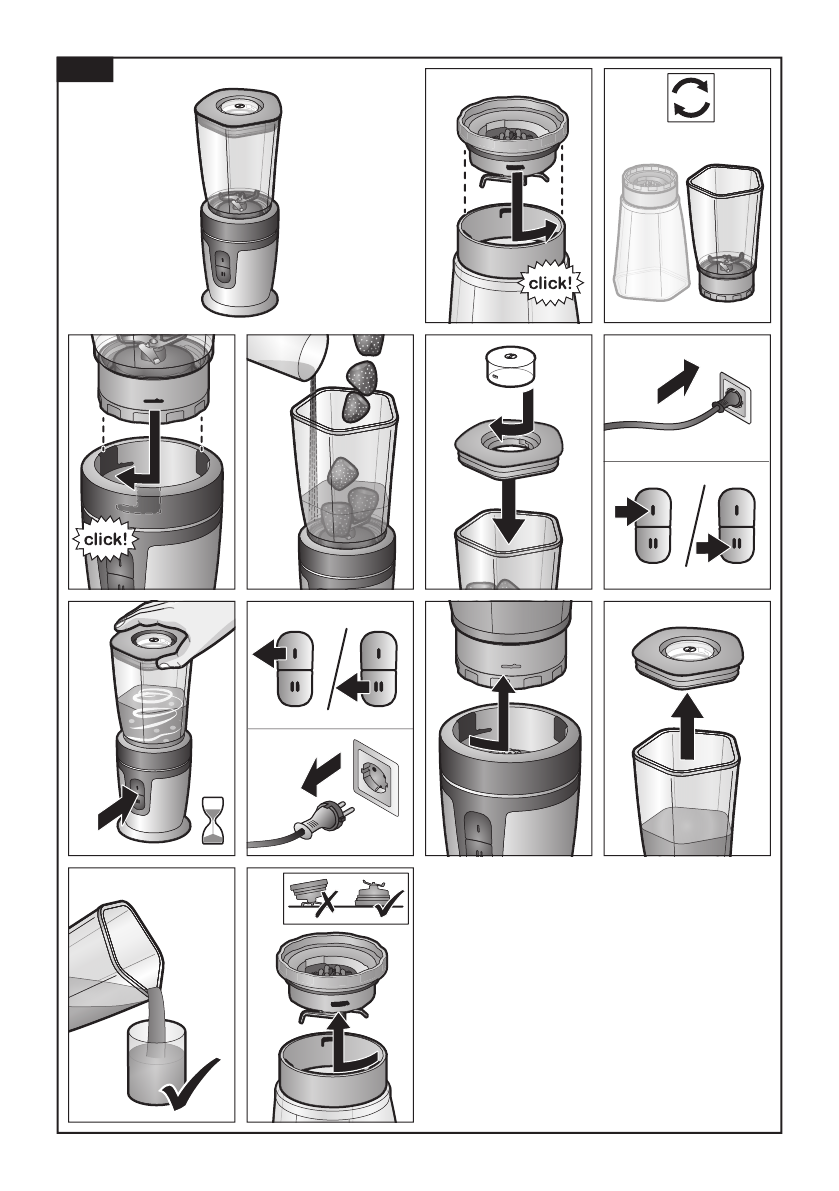 click!

click!