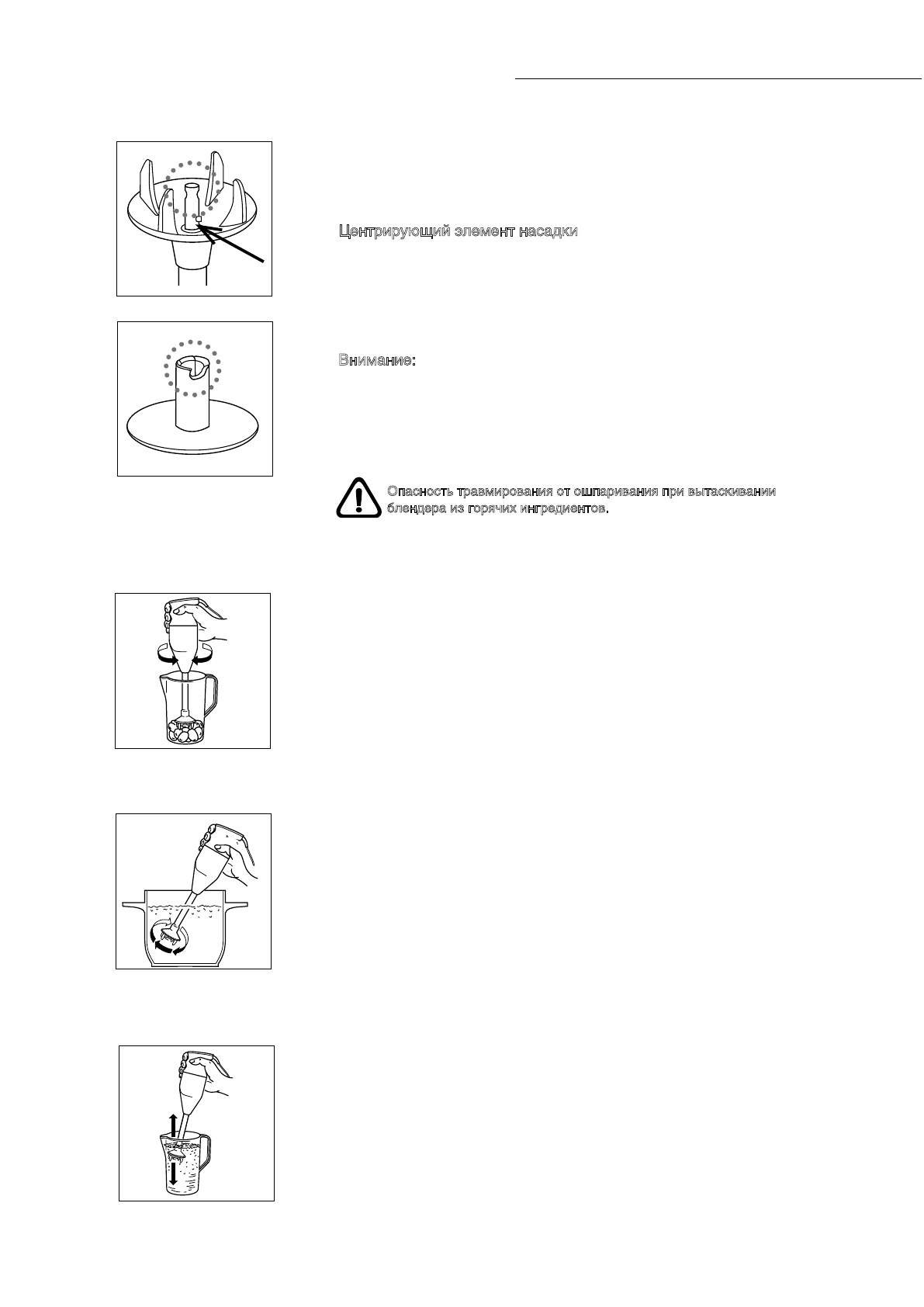 Центрирующий элемент насадки

Внимание:

Опасность травмирования от ошпаривания при вытаскивании блендера из горячих ингредиентов.