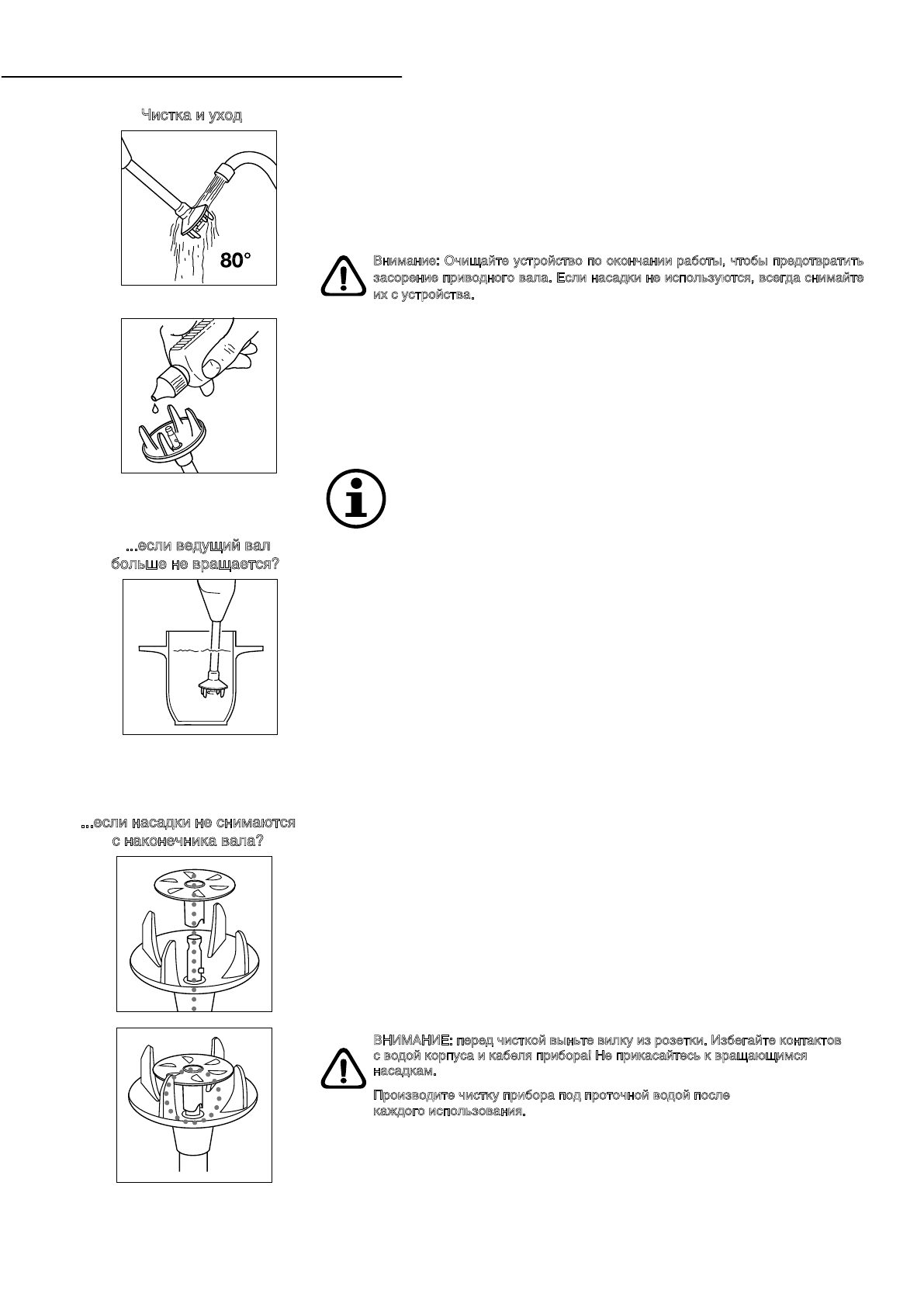 Чистка и уход

80°

Внимание: Очищайте устройство по окончании работы, чтобы предотвратить засорение приводного вала. Если насадки не используются, всегда снимайте их с устройства.

...если ведущий вал больше не вращается?

...если насадки не снимаются с наконечника вала?

ВНИМАНИЕ: перед чисткой выньте вилку из розетки. Избегайте контактов с водой корпуса и кабеля прибора! Не прикасайтесь к вращающимся насадкам.

Производите чистку прибора под проточной водой после каждого использования.