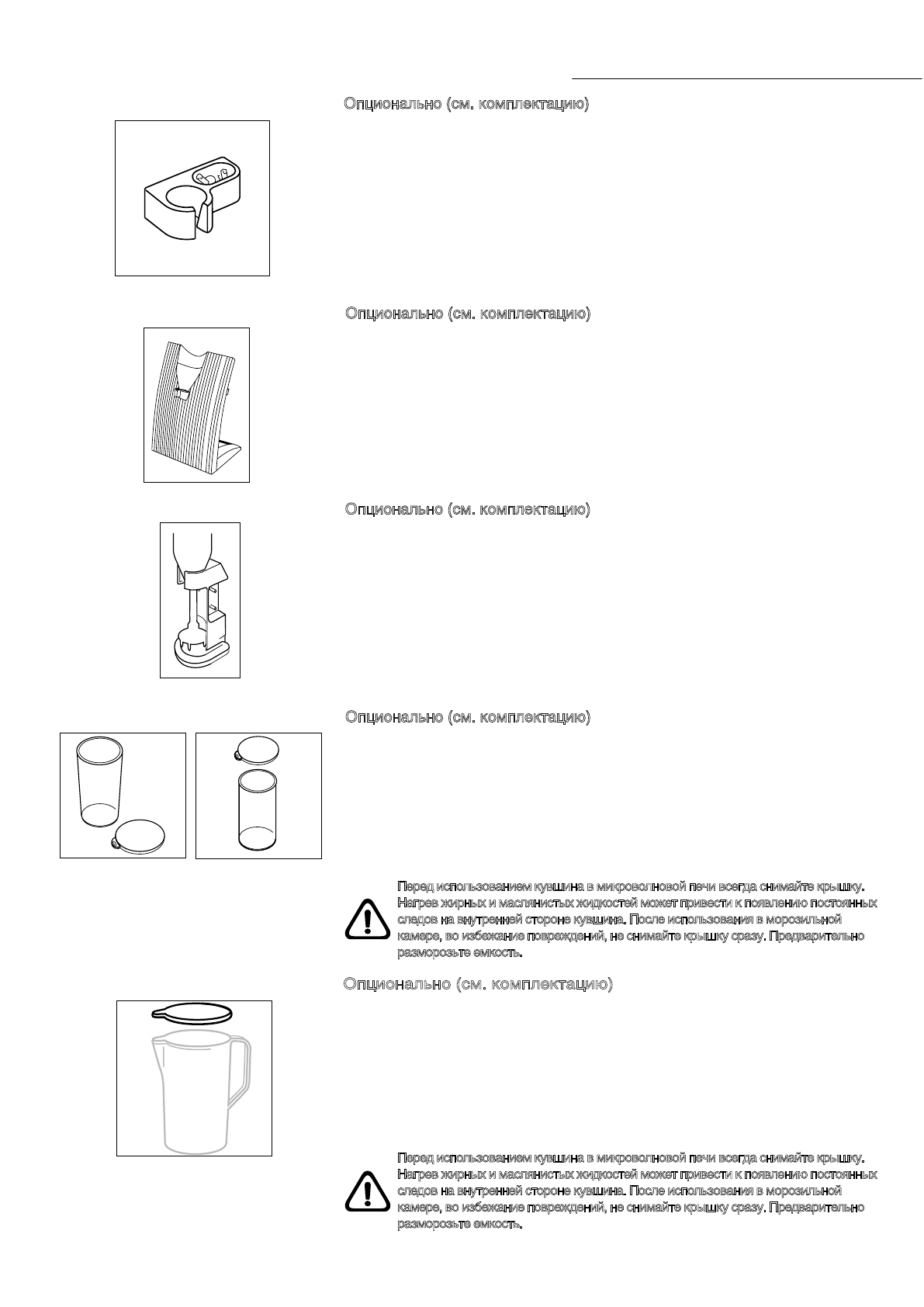 Опционально (см. комплектацию)

Опционально (см. комплектацию)

Опционально (см. комплектацию)

Опционально (см. комплектацию)

Перед использованием кувшина в микроволновой печи всегда снимайте крышку. Нагрев жирных и маслянистых жидкостей может привести к появлению постоянных следов на внутренней стороне кувшина. После использования в морозильной камере, во избежание повреждений, не снимайте крышку сразу. Предварительно разморозьте емкость.

Опционально (см. комплектацию)

Перед использованием кувшина в микроволновой печи всегда снимайте крышку. Нагрев жирных и маслянистых жидкостей может привести к появлению постоянных следов на внутренней стороне кувшина. После использования в морозильной камере, во избежание повреждений, не снимайте крышку сразу. Предварительно разморозьте емкость.