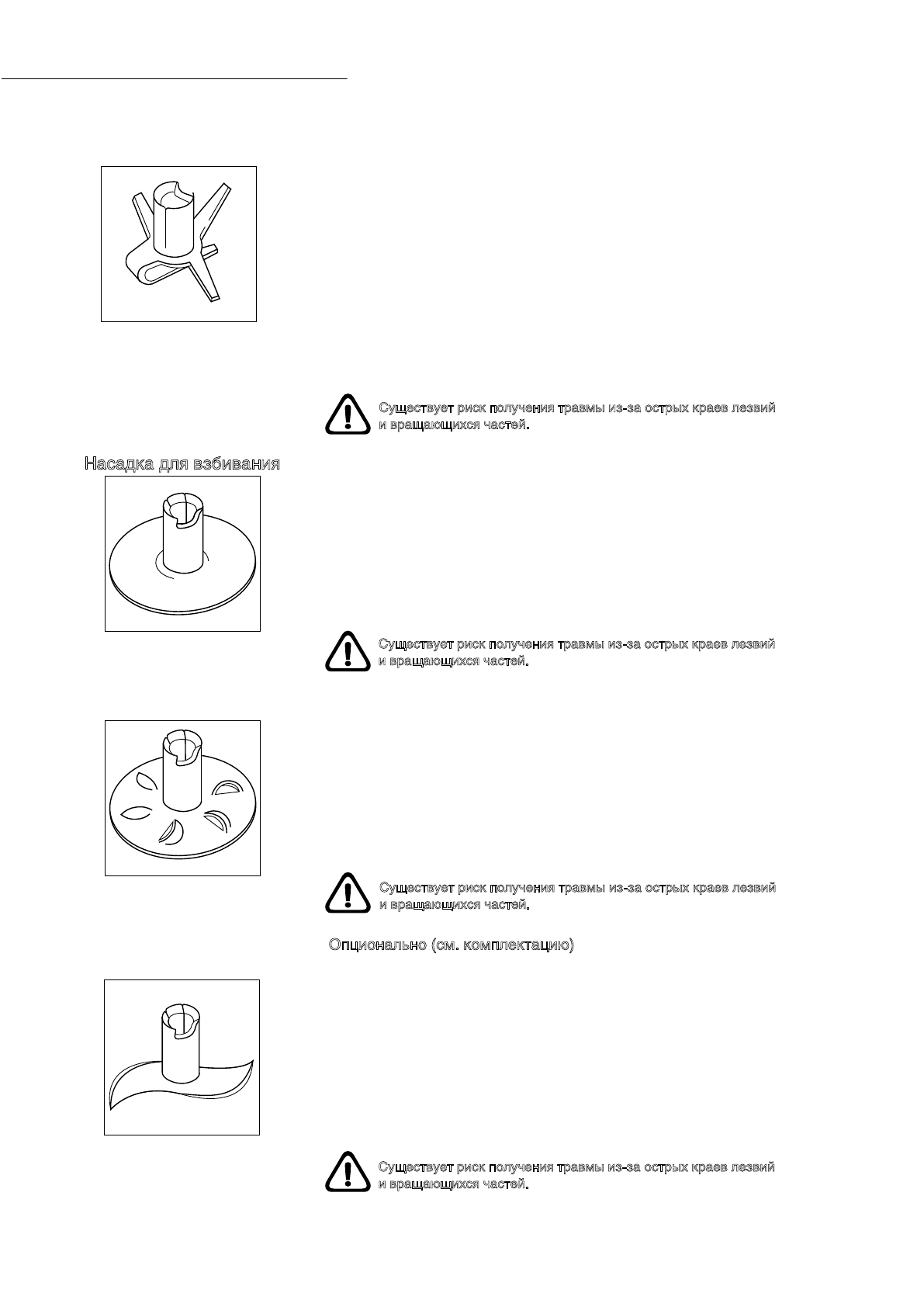 Существует риск получения травмы из-за острых краев лезвий и вращающихся частей.

Насадка для взбивания

Существует риск получения травмы из-за острых краев лезвий и вращающихся частей.

Существует риск получения травмы из-за острых краев лезвий и вращающихся частей.

Опционально (см. комплектацию)

Существует риск получения травмы из-за острых краев лезвий и вращающихся частей.