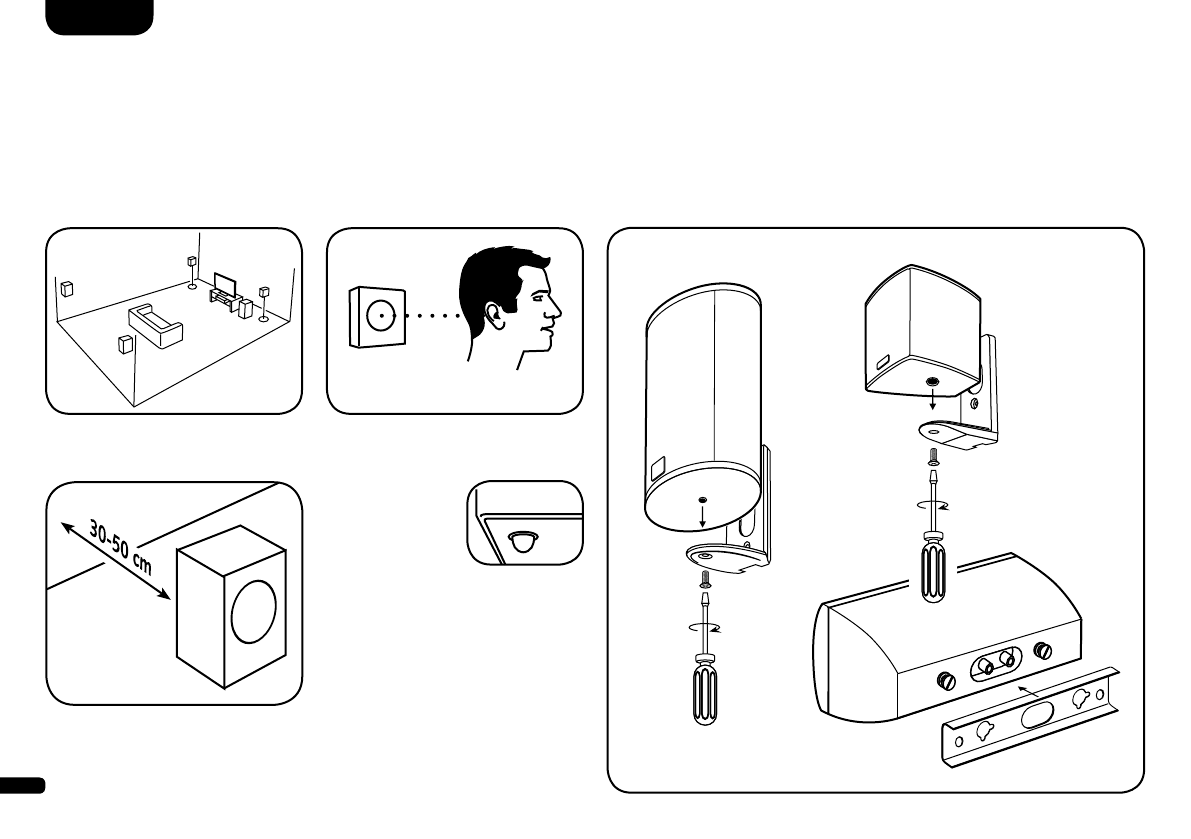 30-50 cm