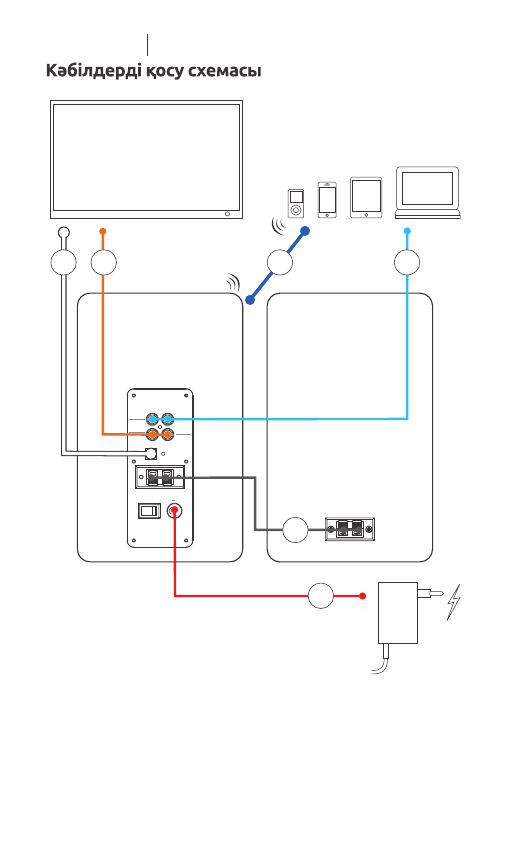 Кәбілдерді қосу схемасы