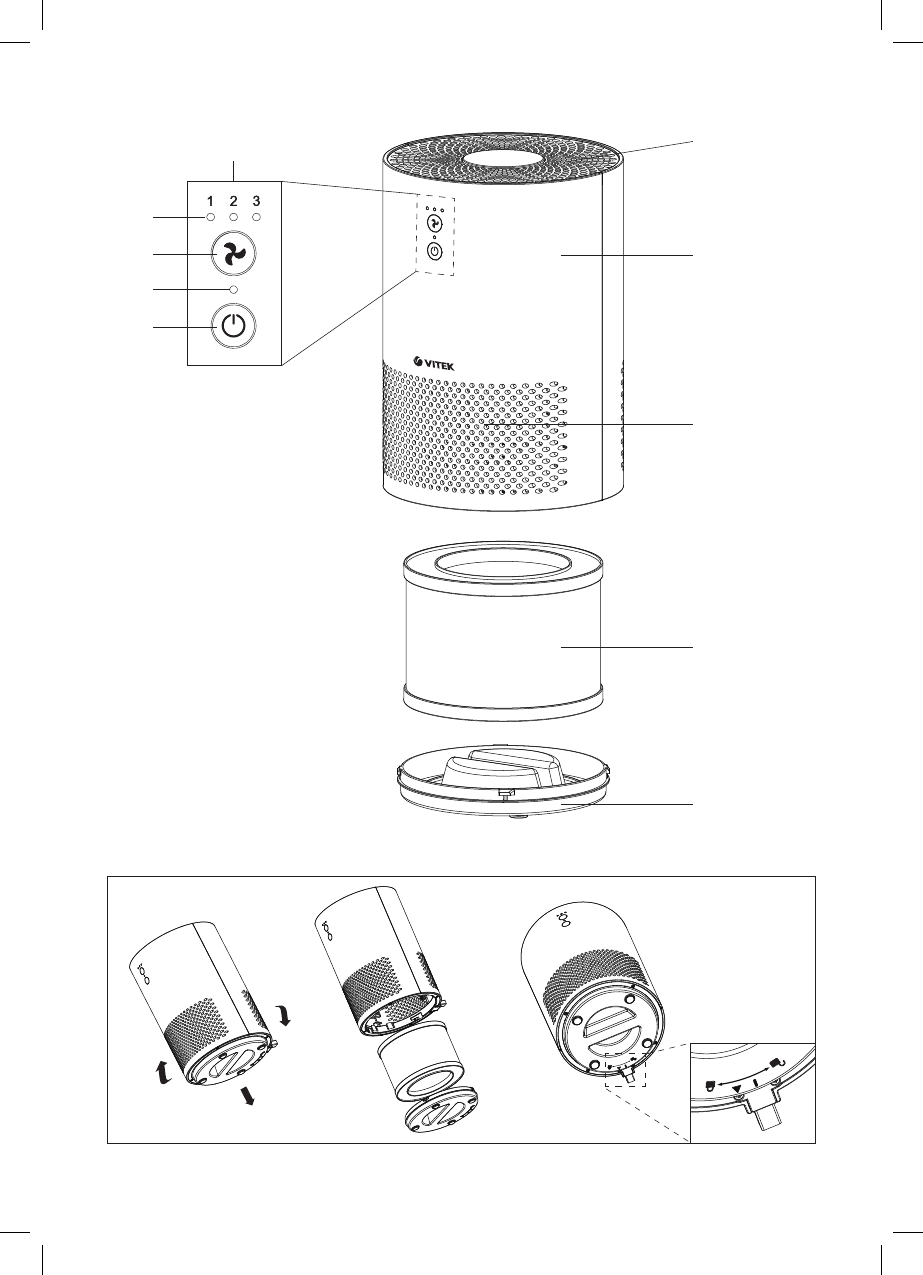 1 2 3

VITEK