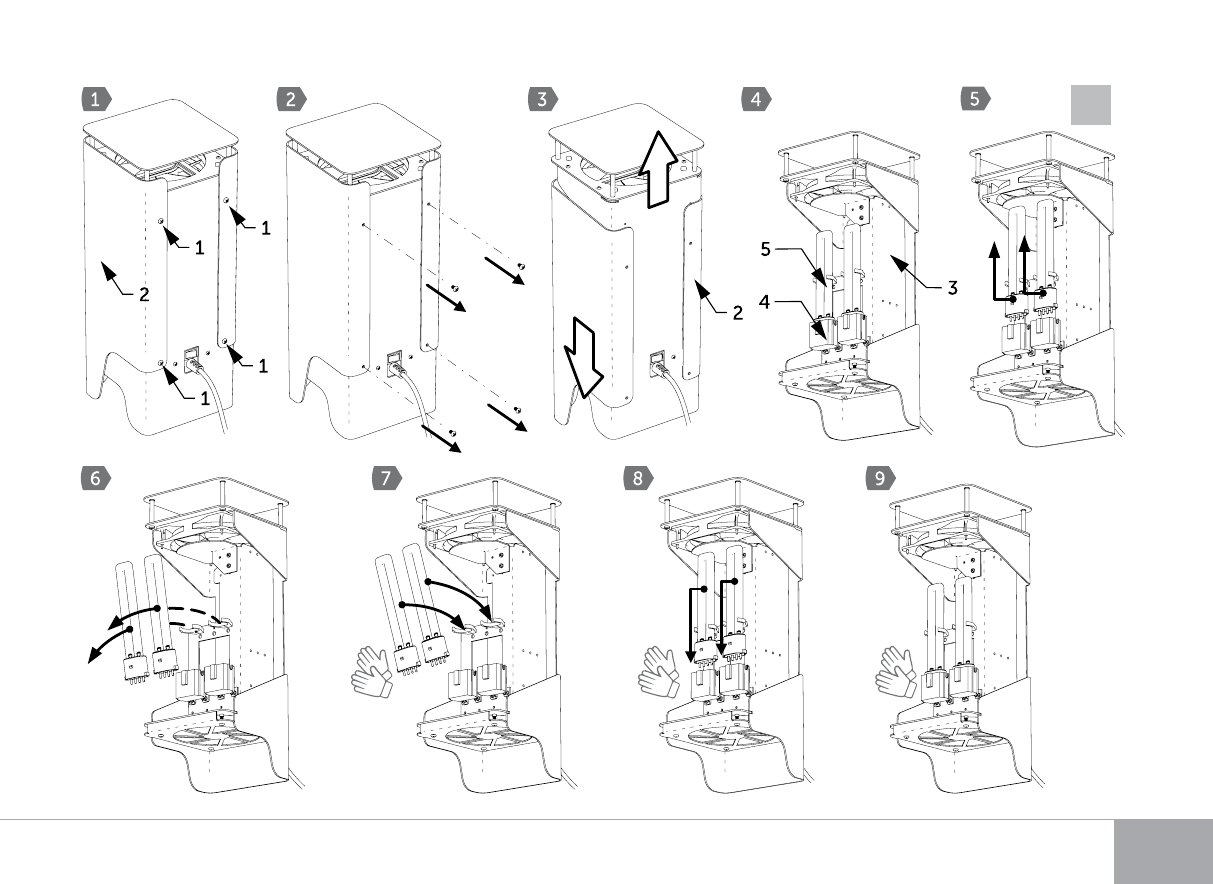 1
1
1
2
1
1
2
3
2
4
5
4
3
5
6
7
8
9