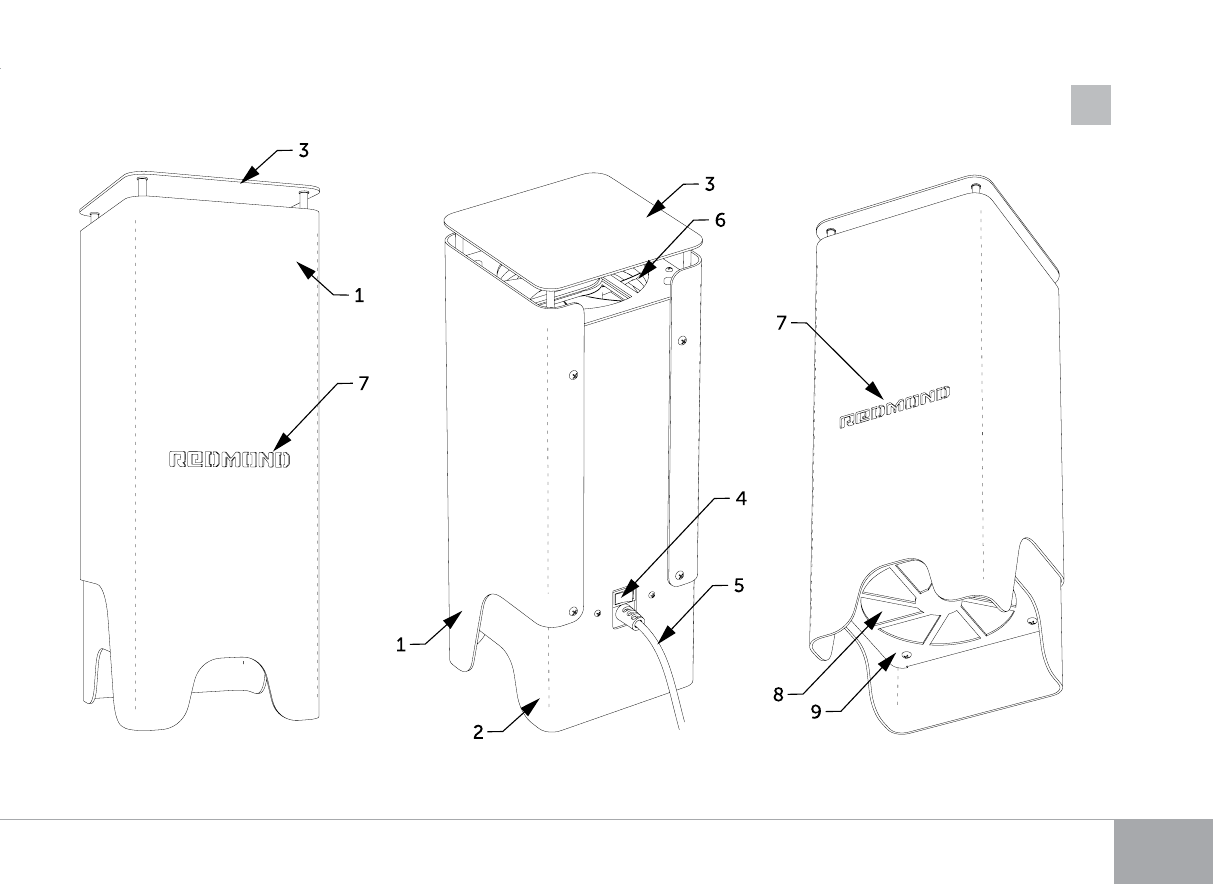 3
1
7
REDMOND
3
6
4
5
1
2
7
REDMOND
8
9