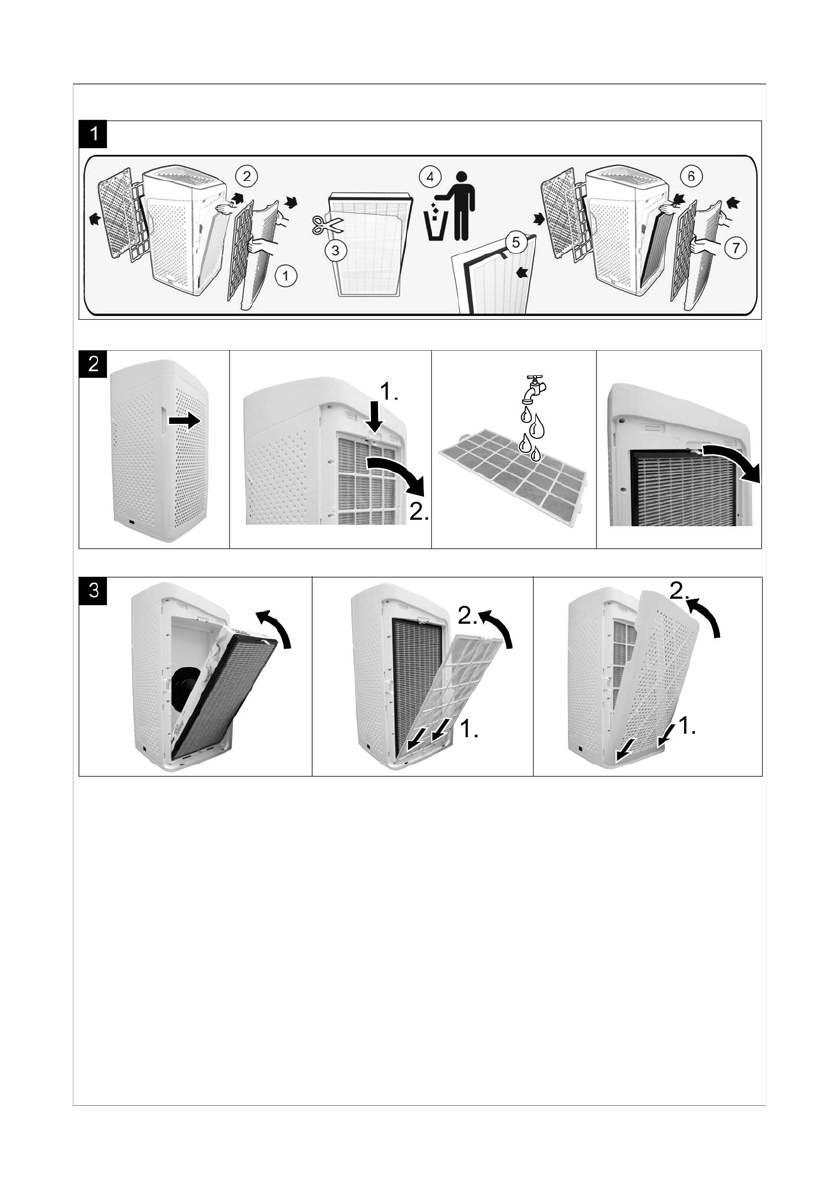 1

2
1
3
4
5
6
7

2

1.
2.

3

2.
1.
2.
1.