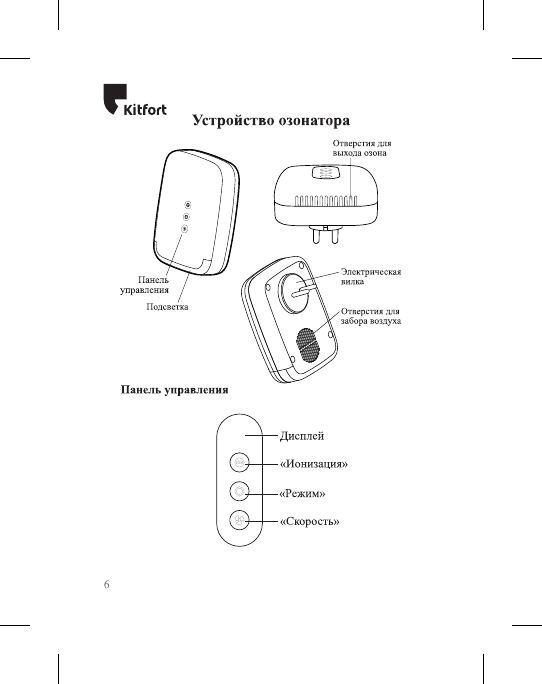 Kitfort

Устройство озонатора

Отверстия для выхода озона

Панель управления

Подсветка

Электрическая вилка

Отверстия для забора воздуха

Панель управления

Дисплей

«Ионизация»

«Режим»

«Скорость»

6