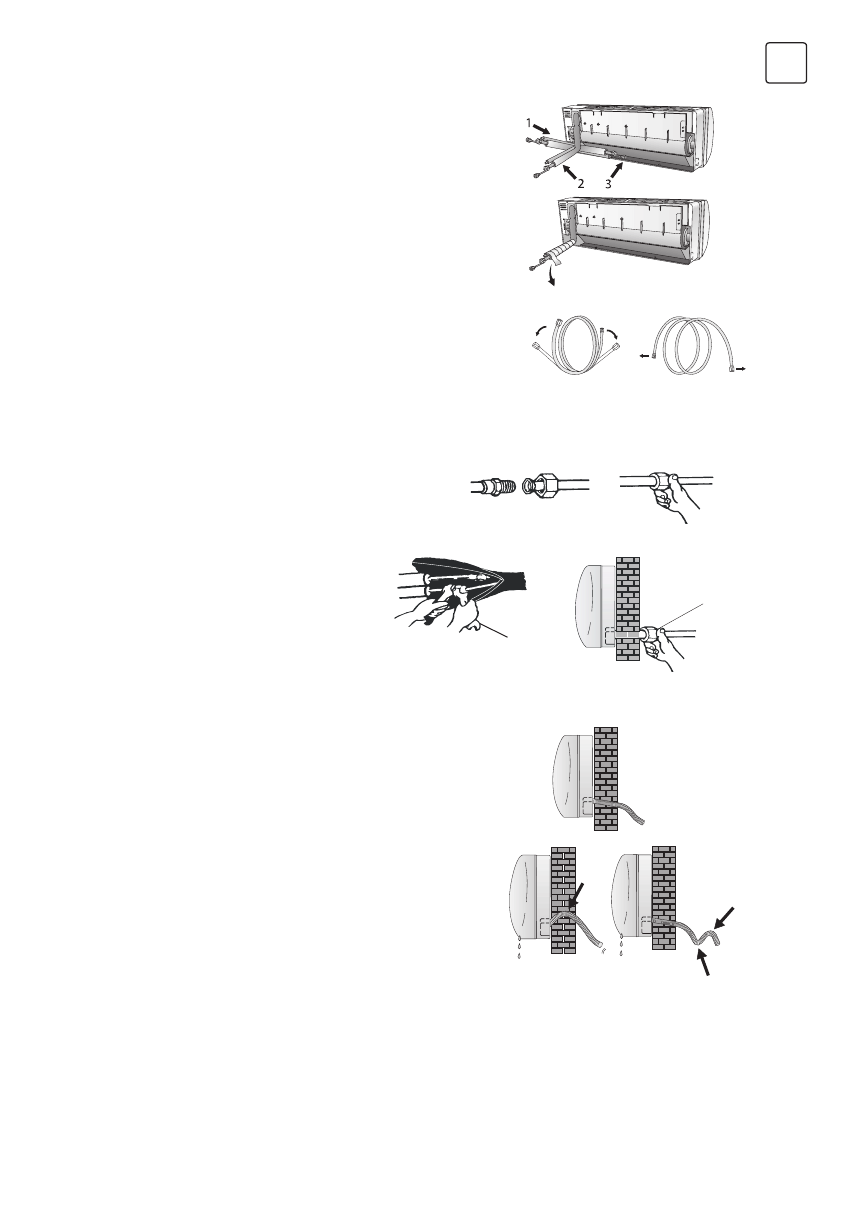 1

2

3