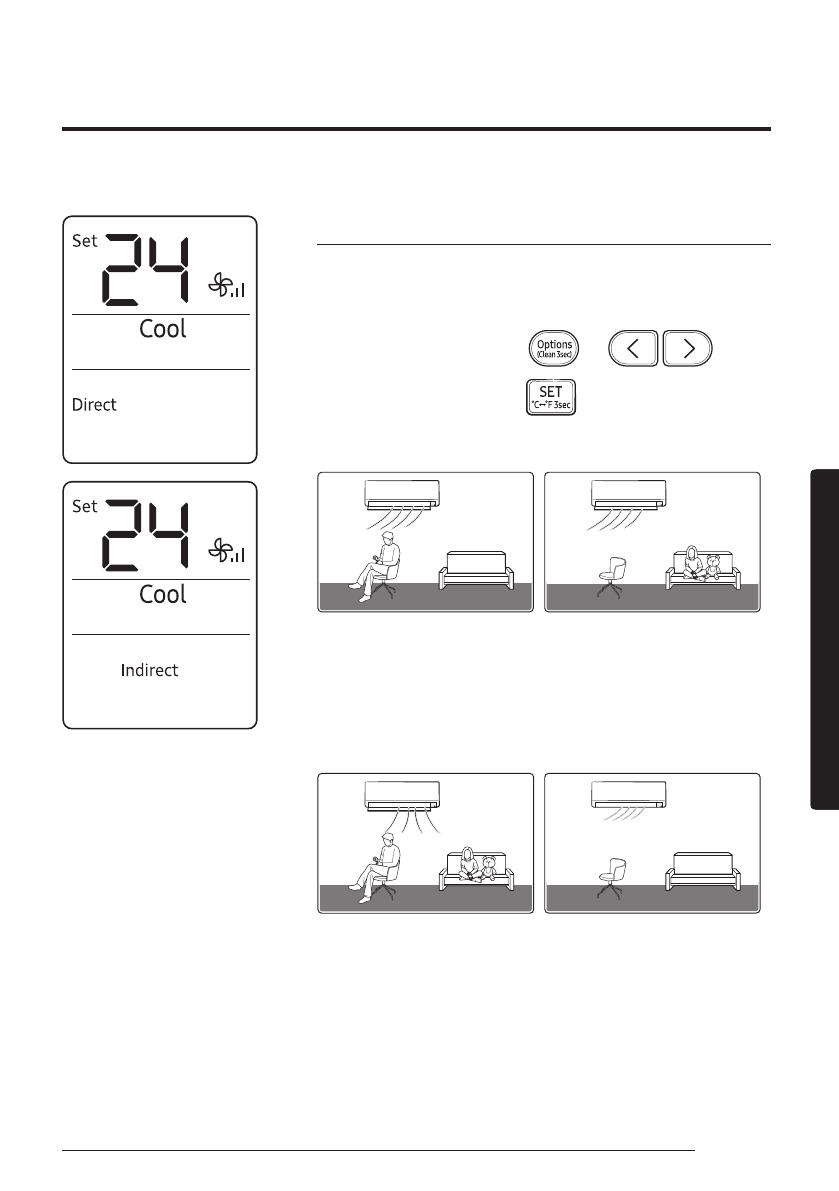 Set 24

Cool

Direct

Set 24

Cool

Indirect

Options
(Clean 3sec)

SET
°C↔°F 3sec