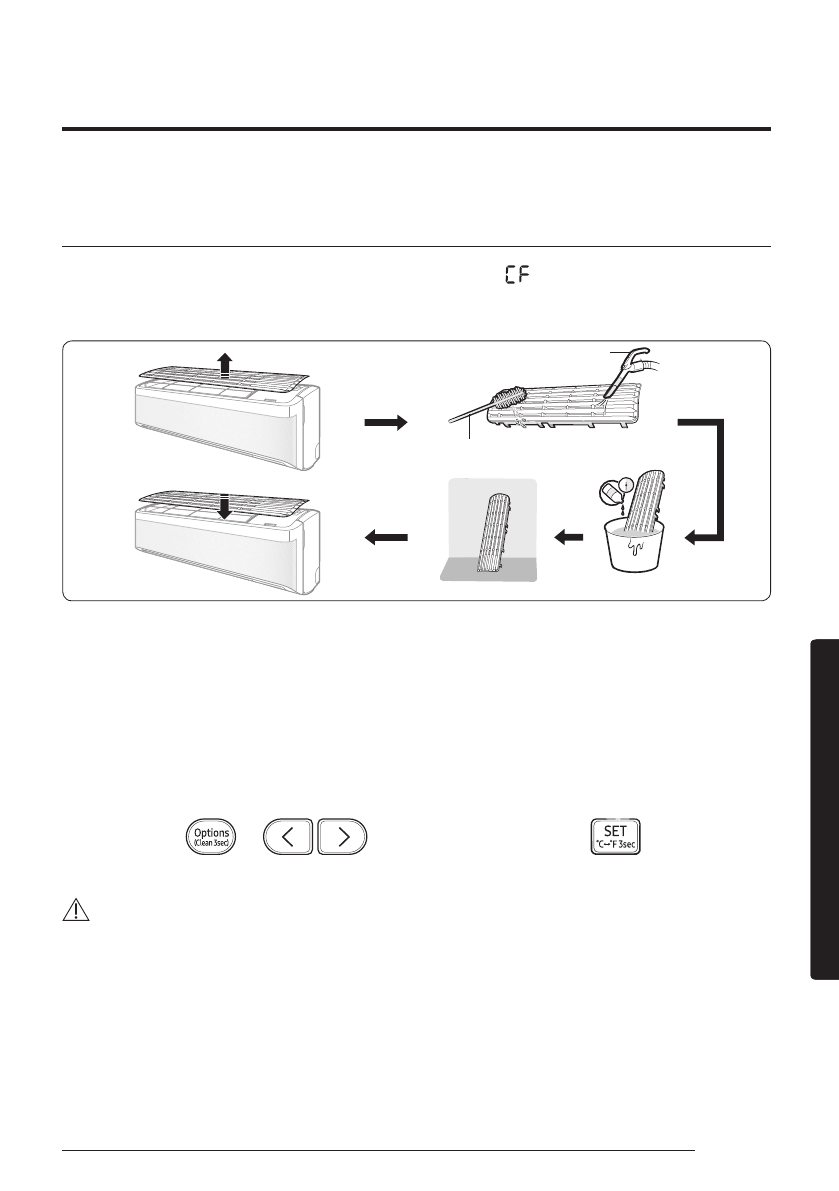 CF

Options
(Clean 3sec)

SET
°C↔°F 3sec