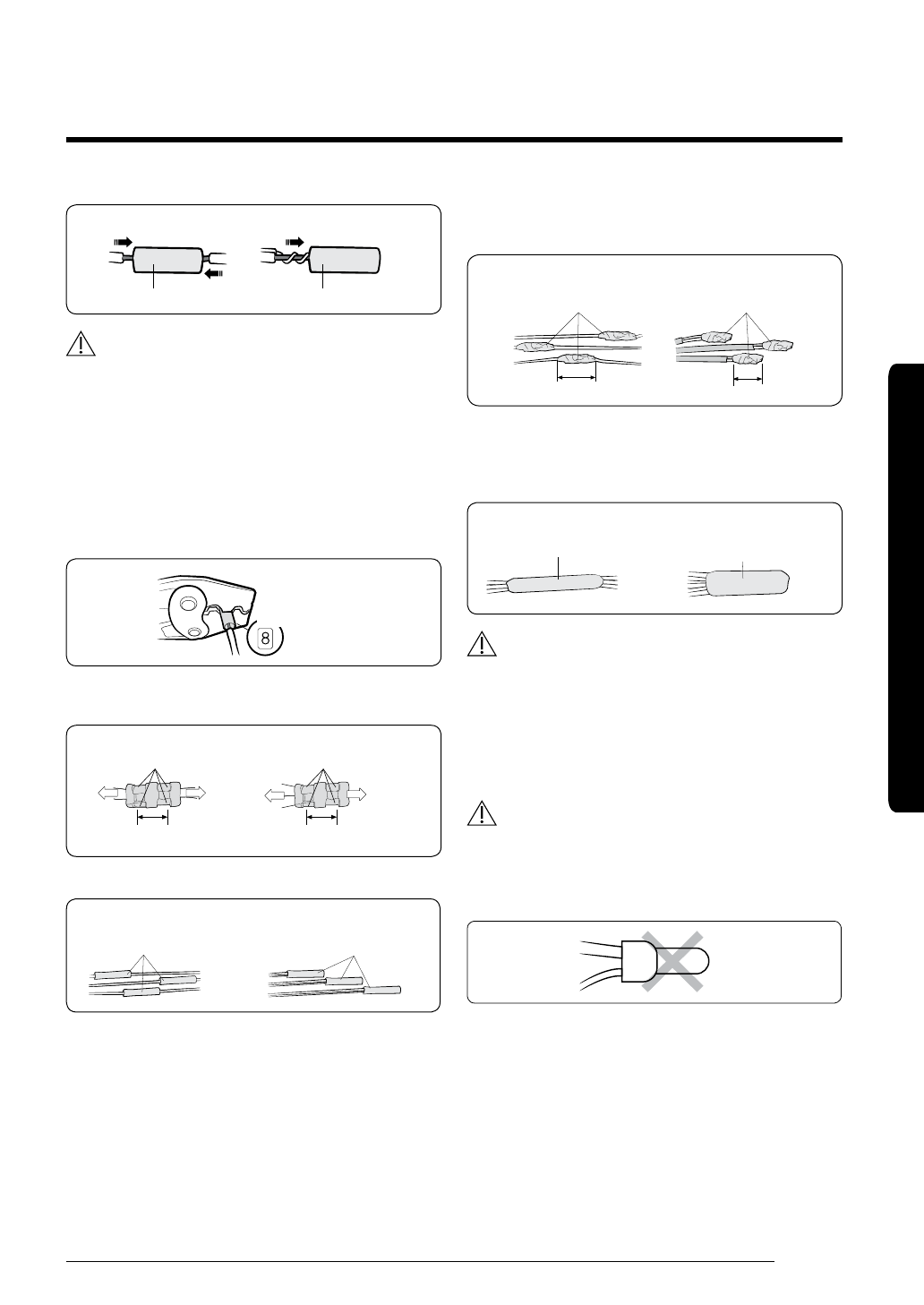 8