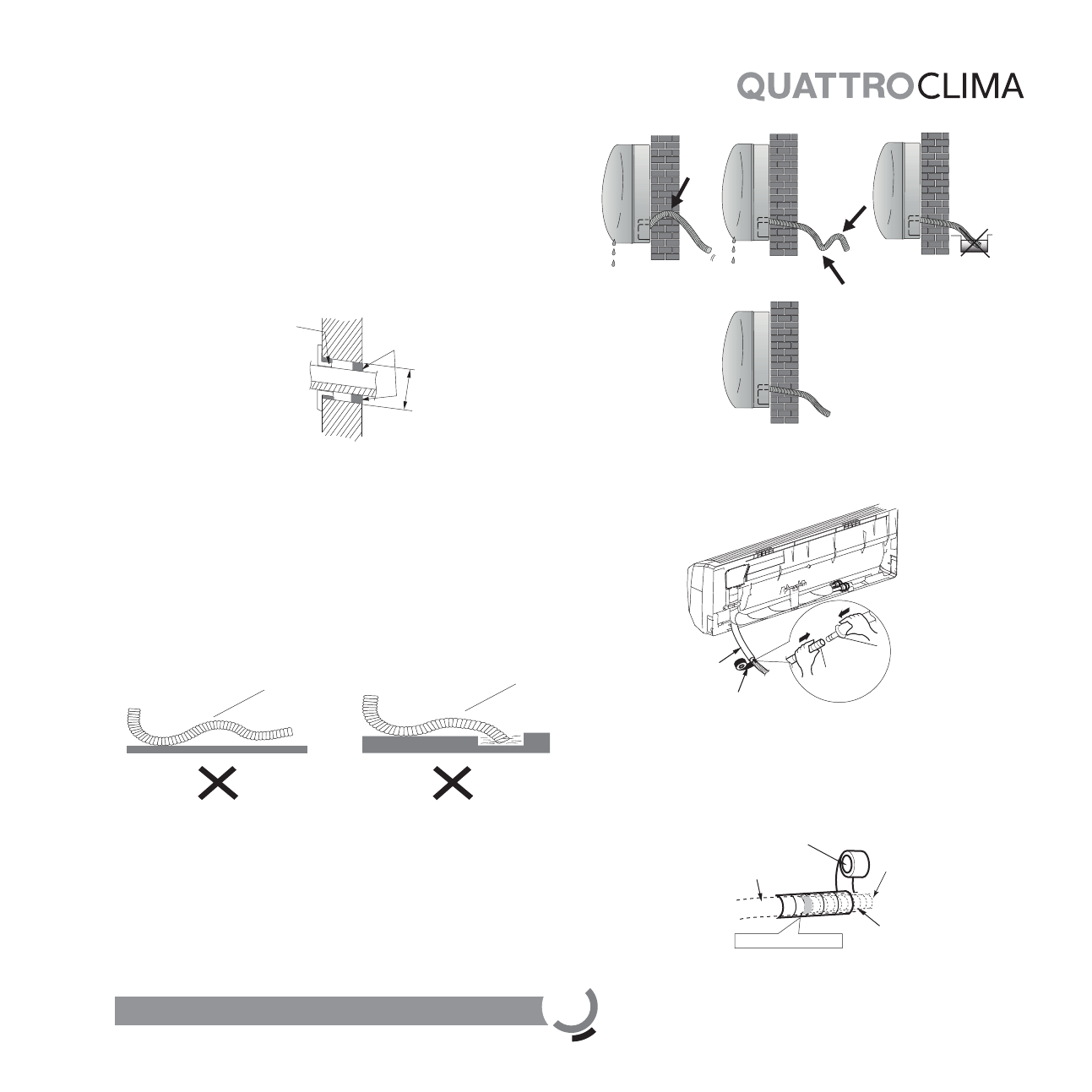 QUATTROCLIMA