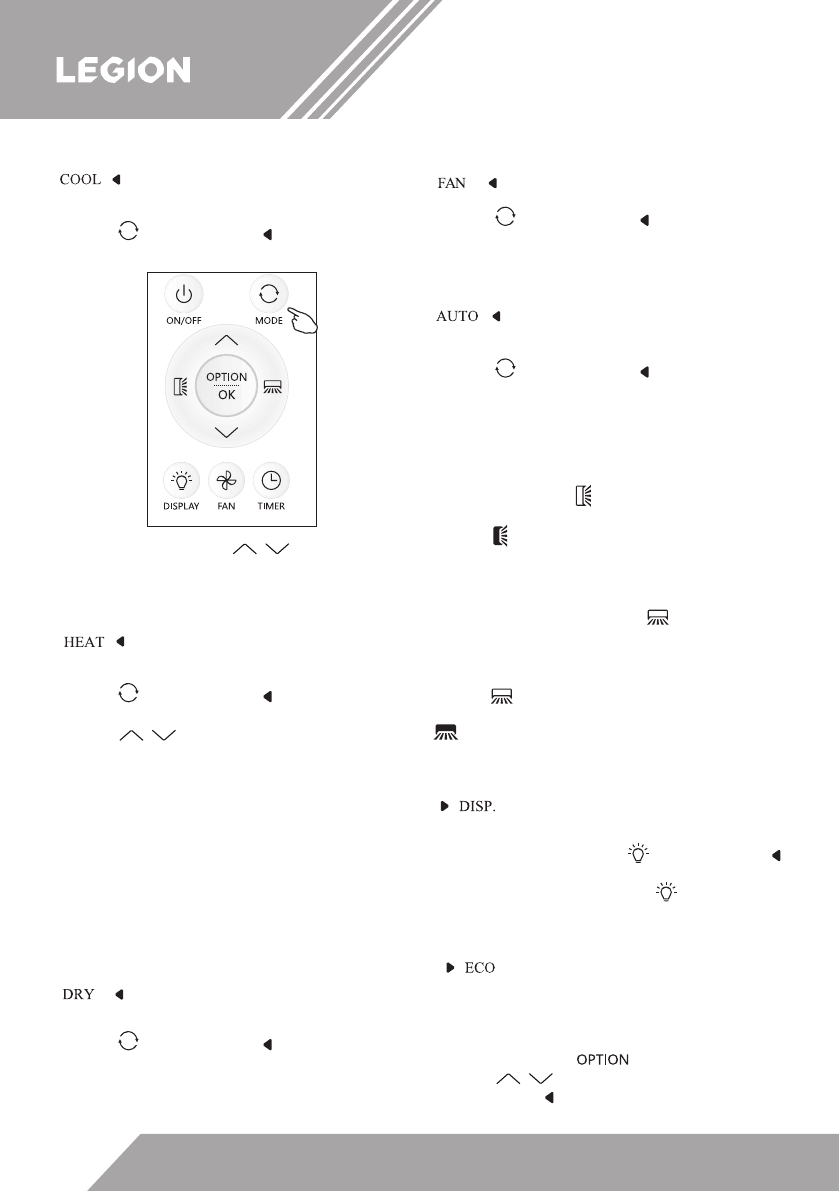 LEGION

COOL

ON/OFF

MODE

OPTION

OK

DISPLAY

FAN

TIMER

HEAT

DRY

FAN

AUTO

DISP.

ECO

OPTION