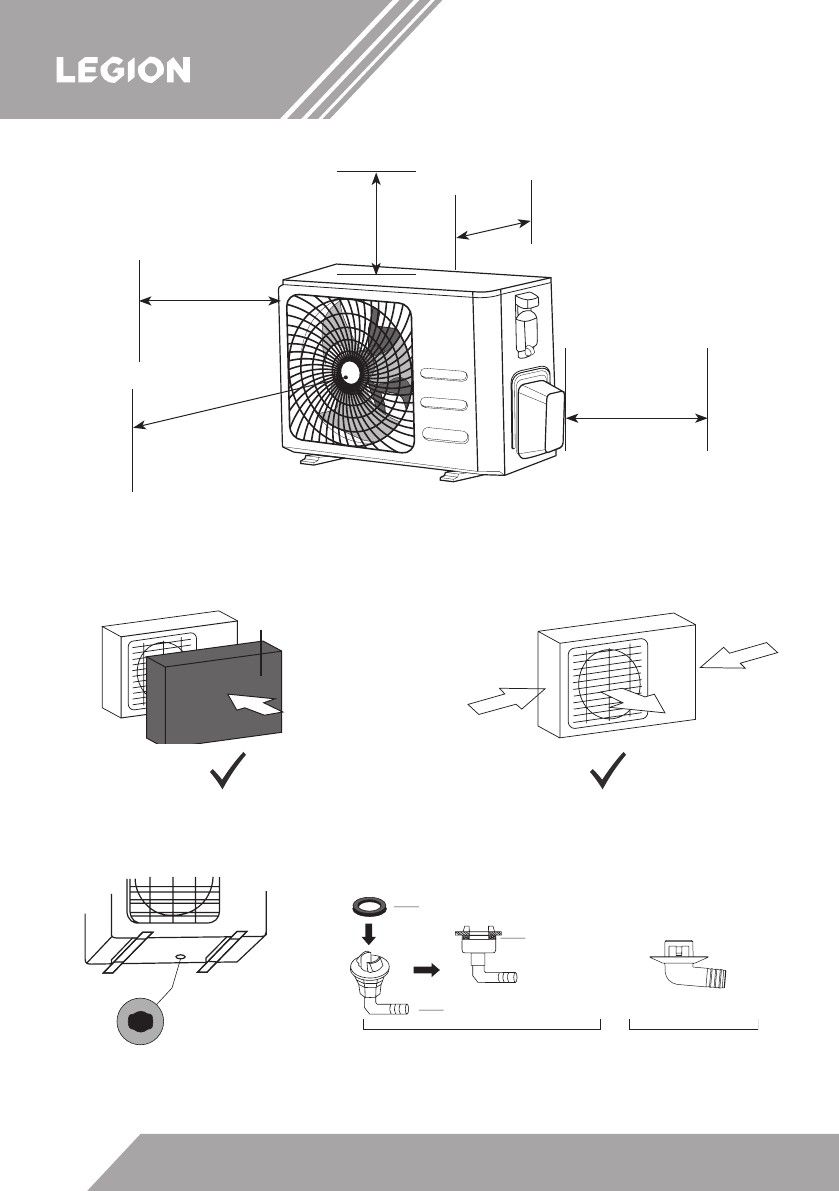 LEGION