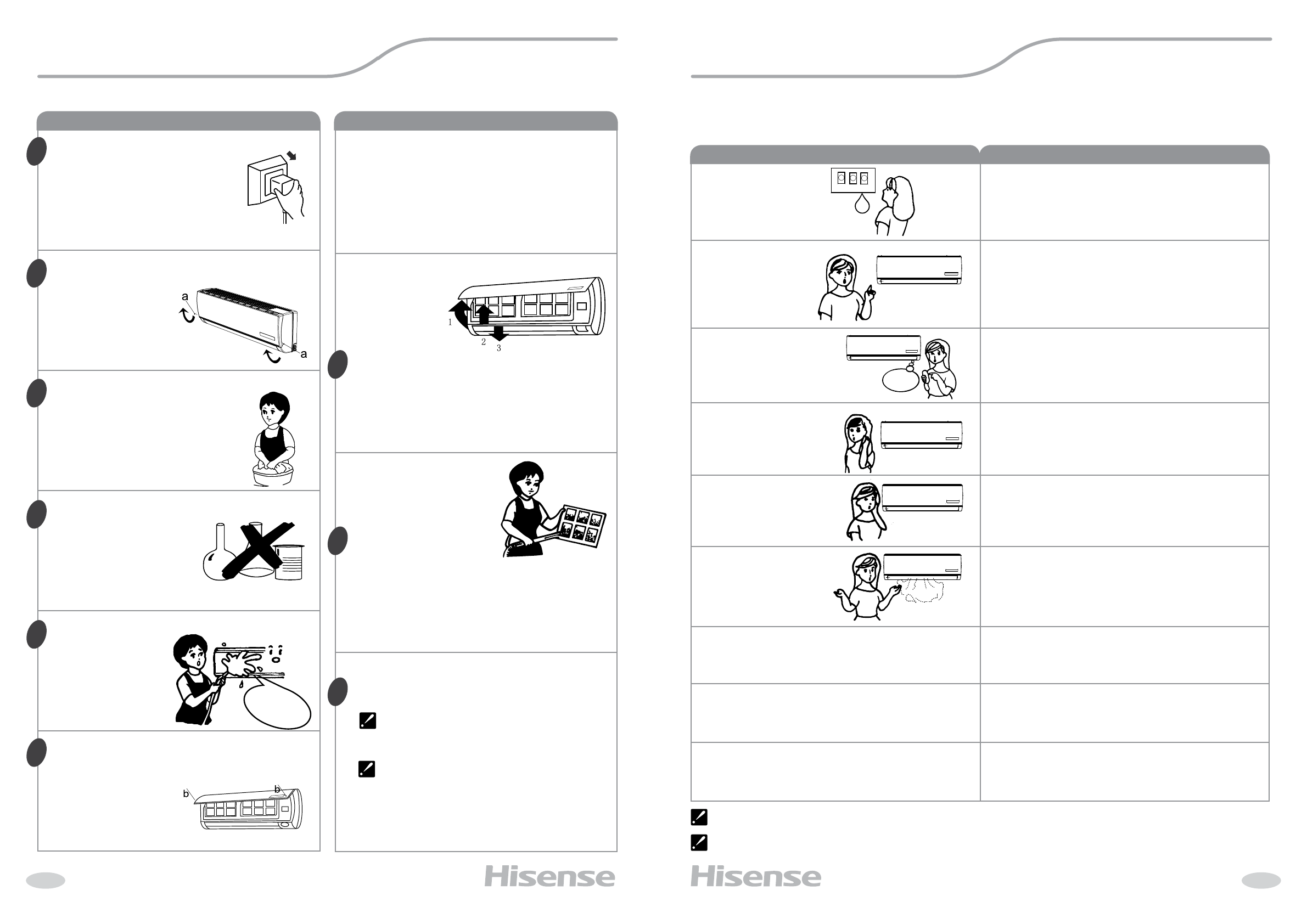 a

a

1

2

3

b

b

Hisense

Hisense