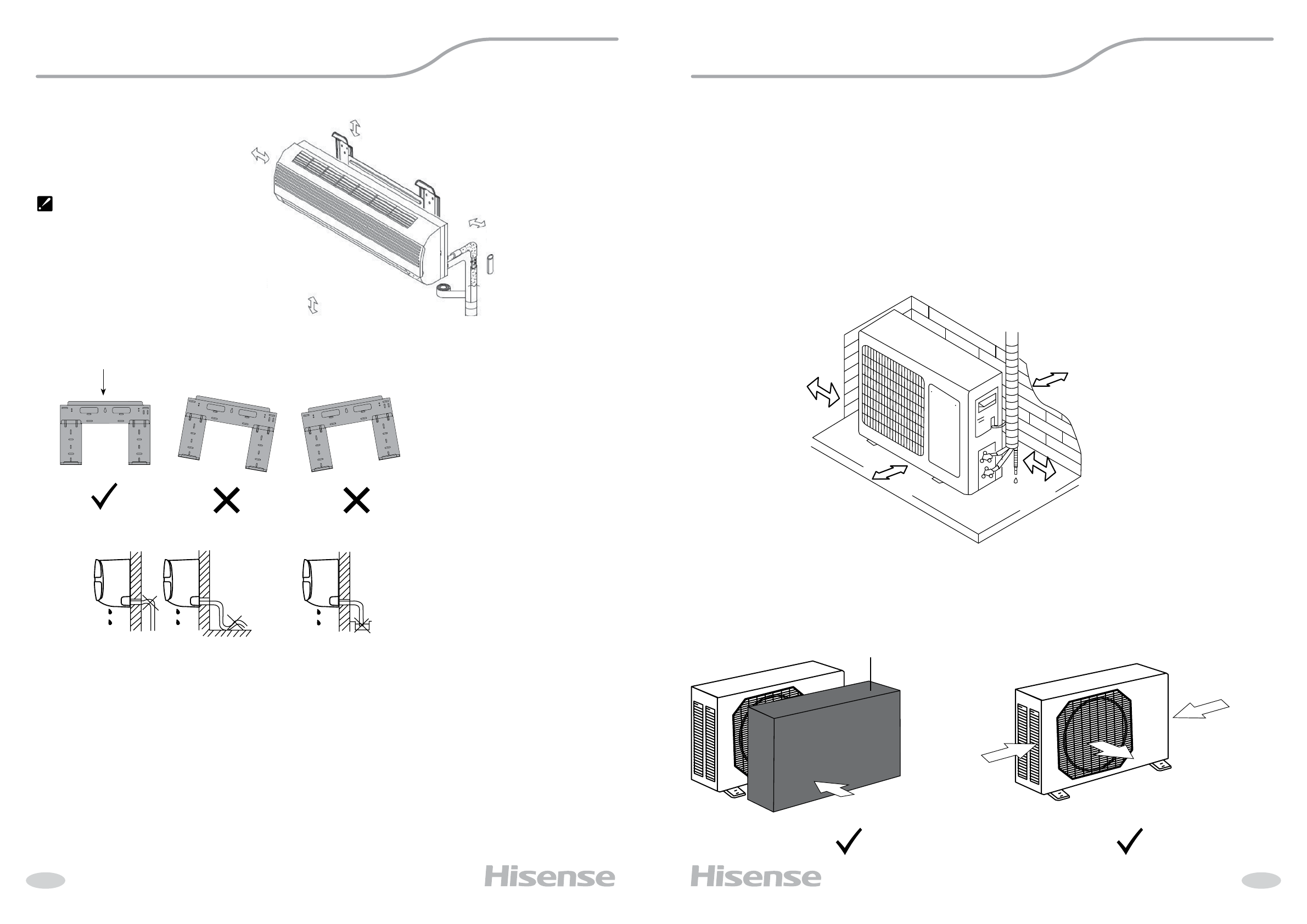 Hisense

Hisense