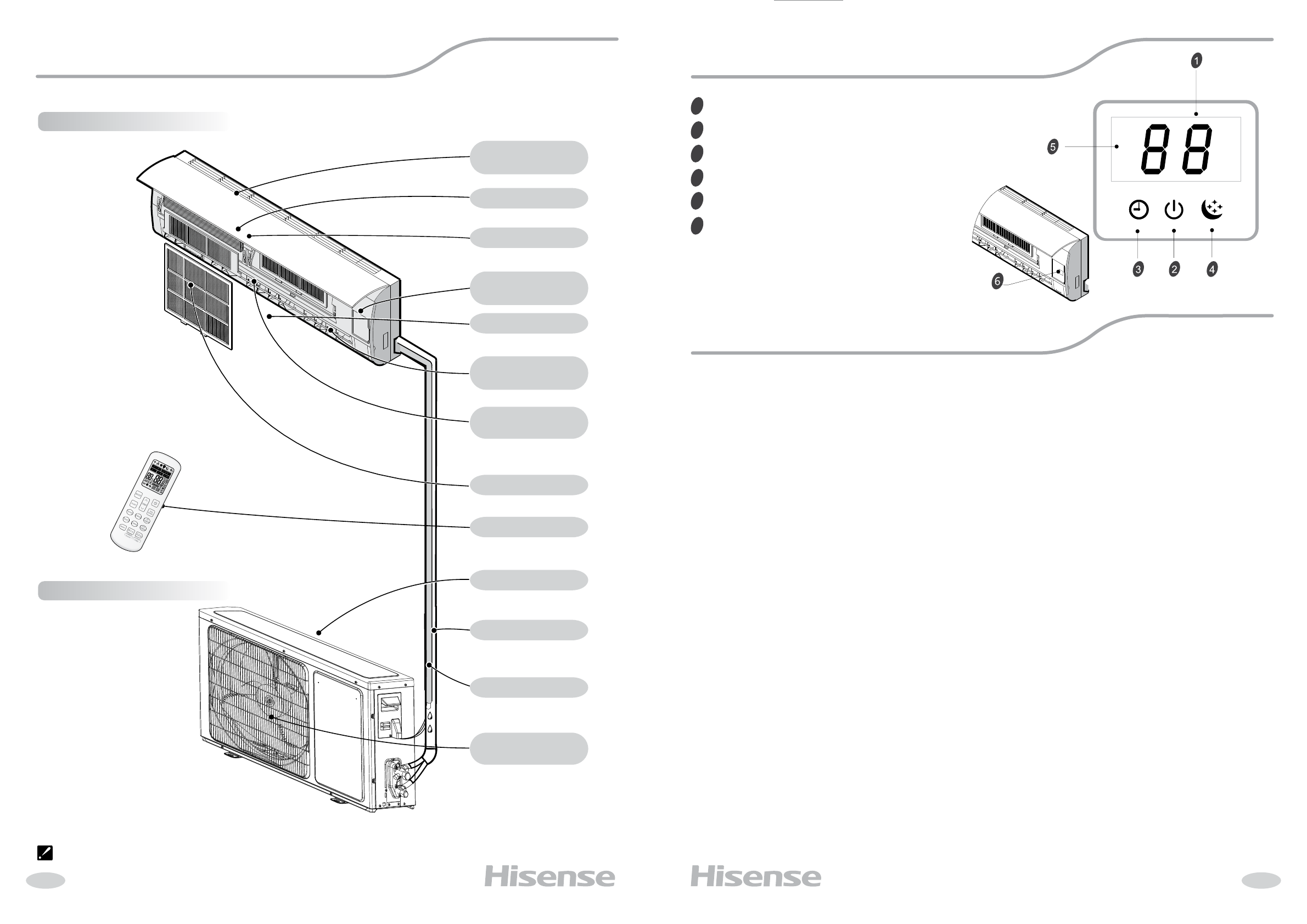 1
5
88
3
2
4
6

Hisense
Hisense