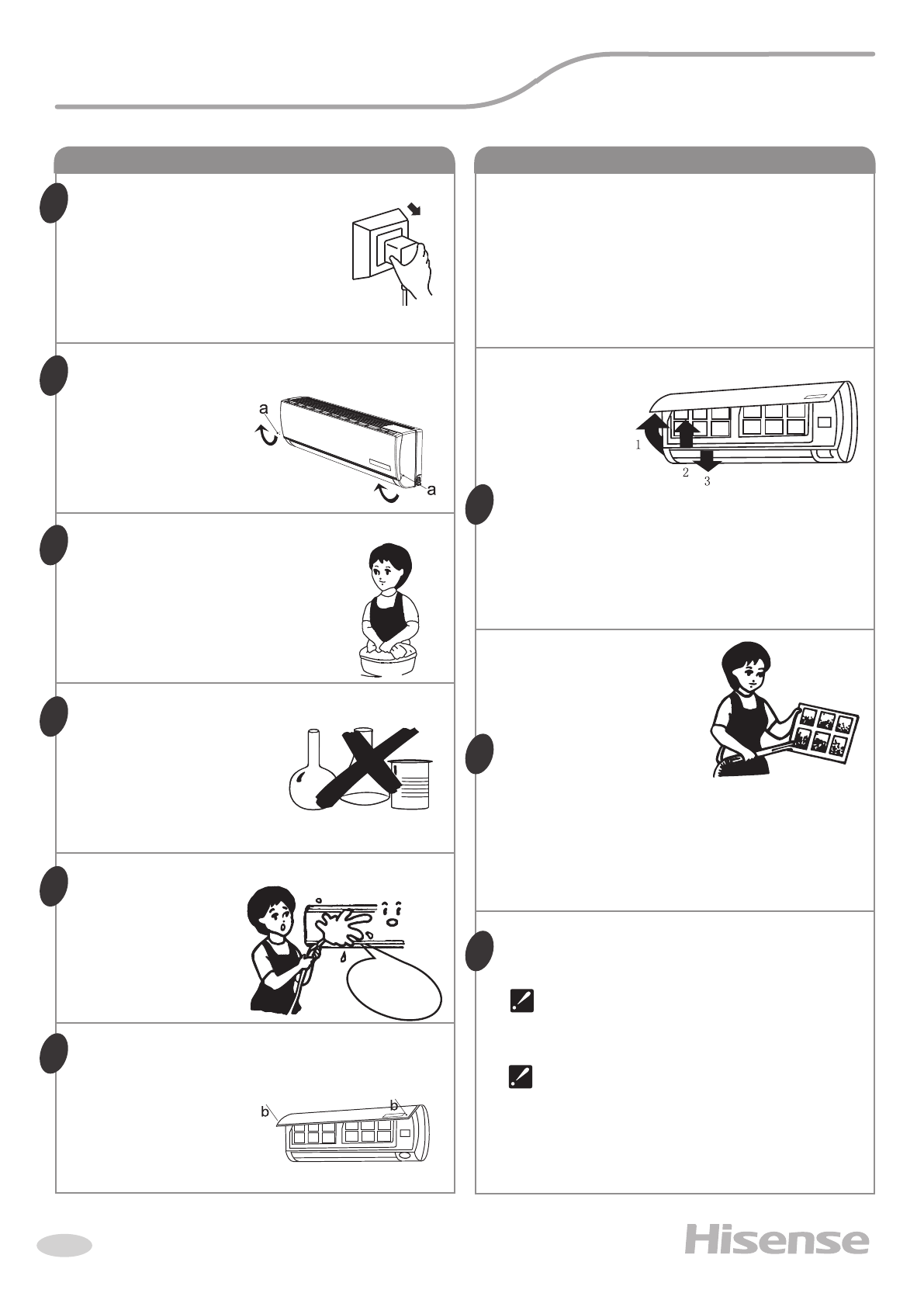 a

a

1

2

3

b

b

Hisense