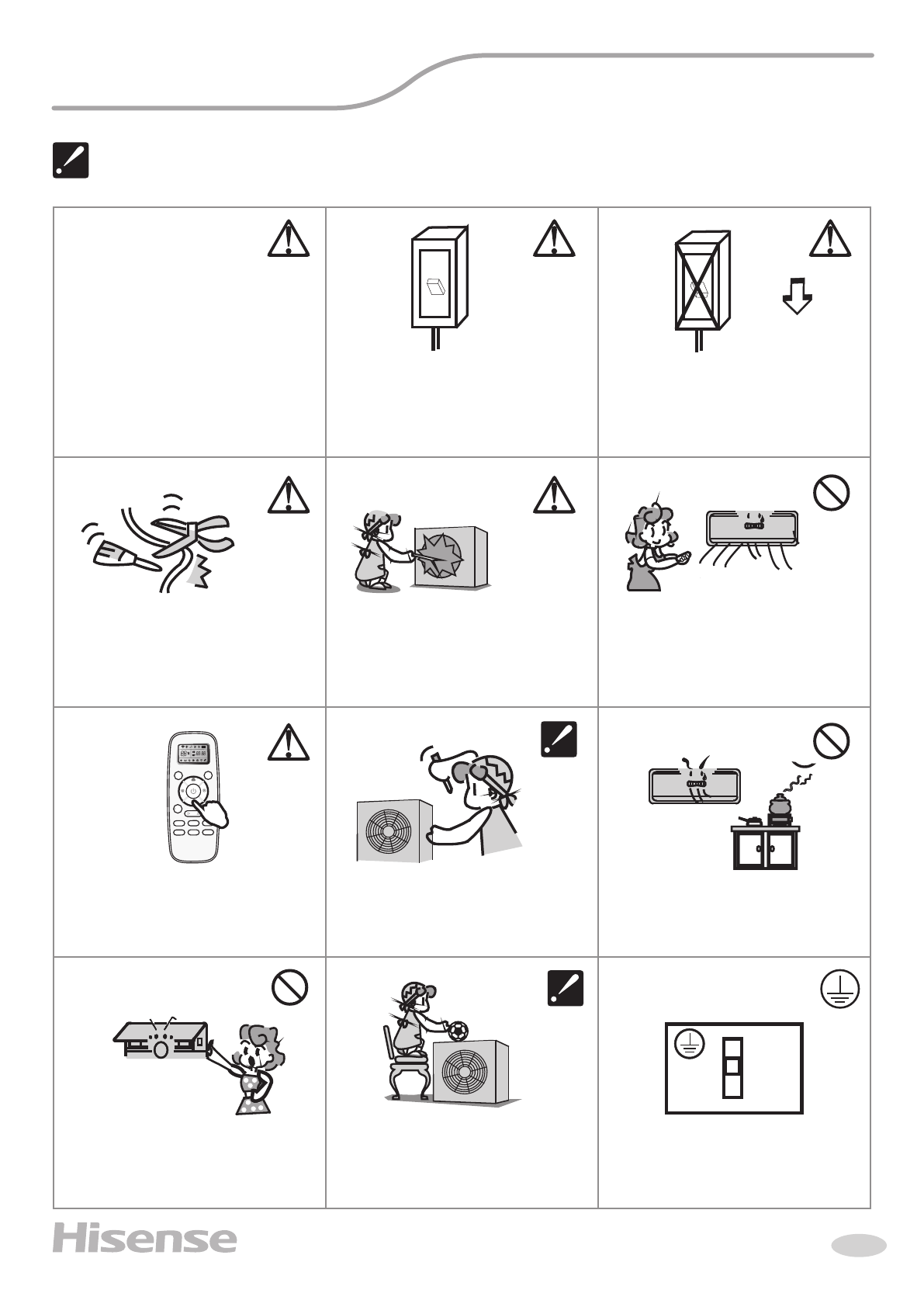 Hisense