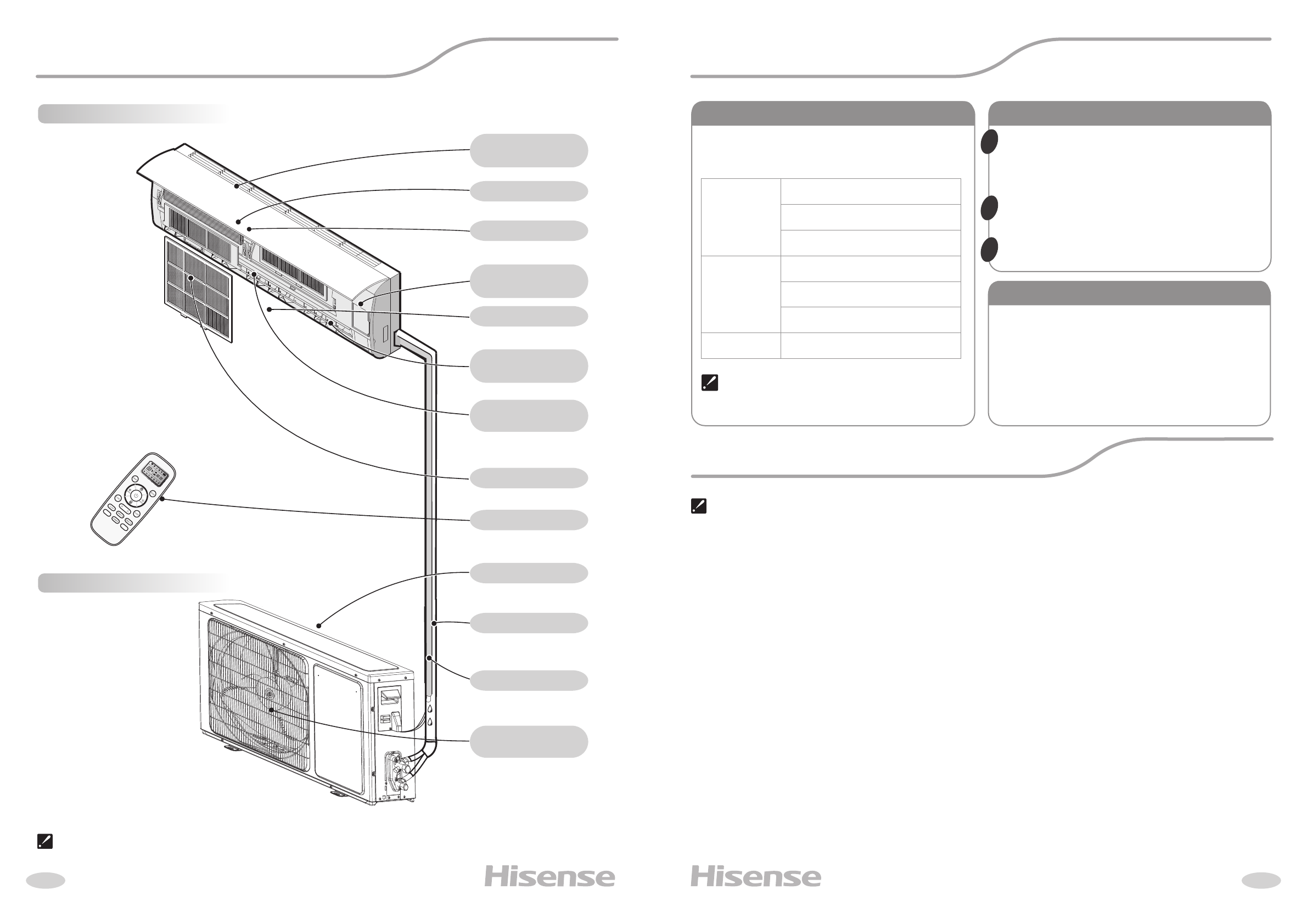 Hisense

Hisense